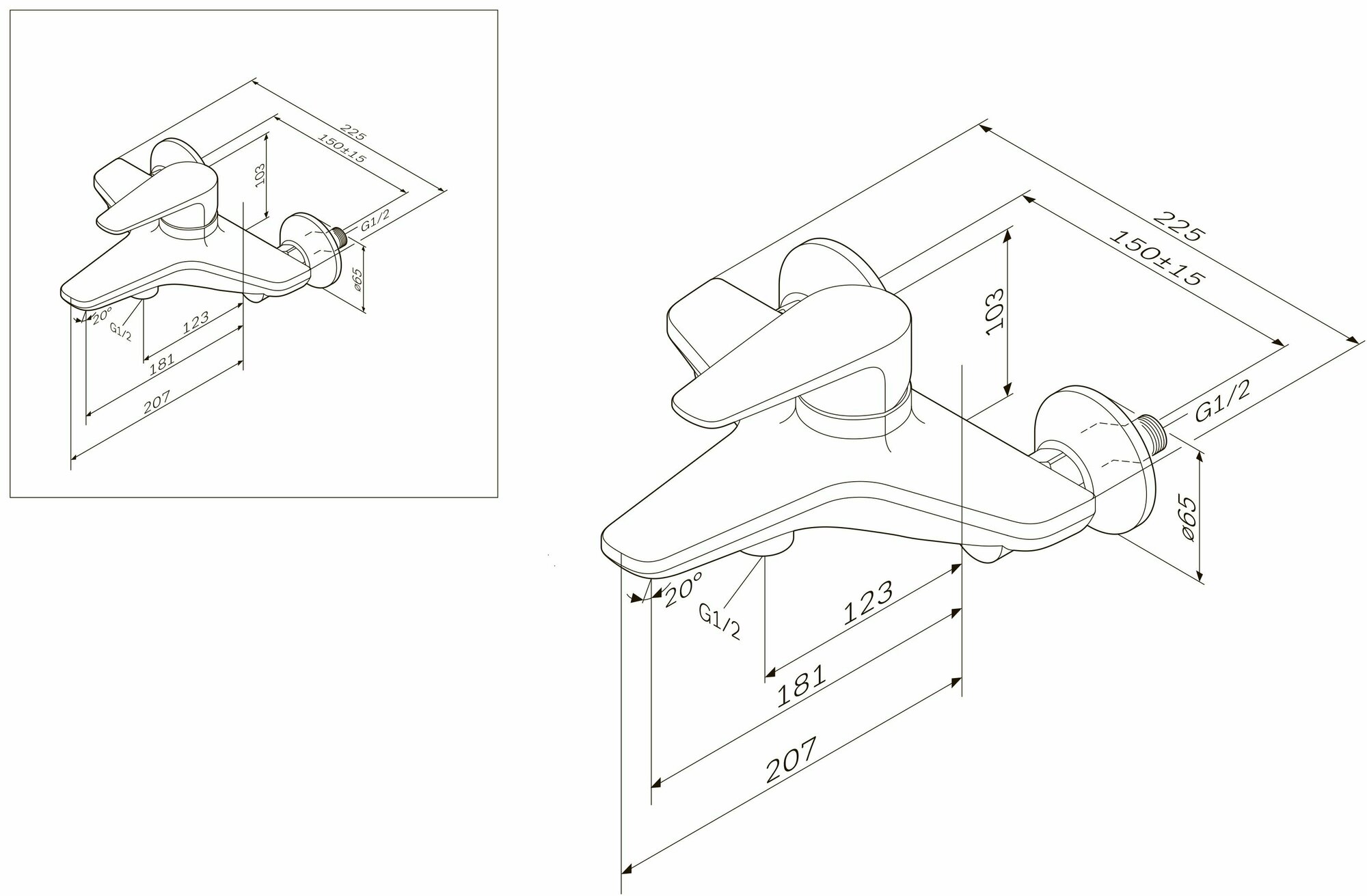 225
150±15
103
G1/2
ø65
20°
G1/2
123
181
207

225
150±15
103
G1/2
ø65
20°
G1/2
123
181
207