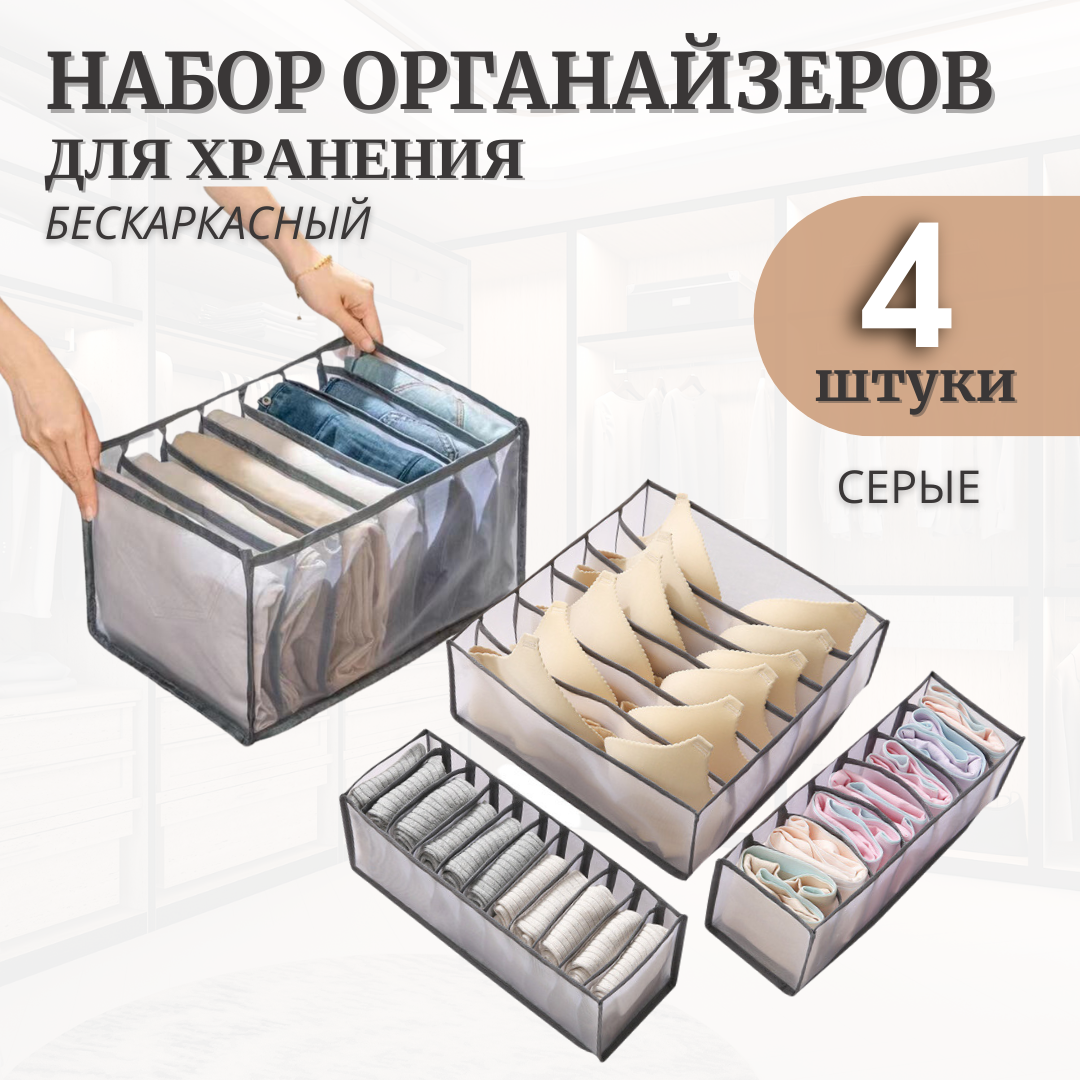 НАБОР ОРГАНАЙЗЕРОВ
ДЛЯ ХРАНЕНИЯ
БЕСКАРКАСНЫЙ

4
штуки

СЕРЫЕ