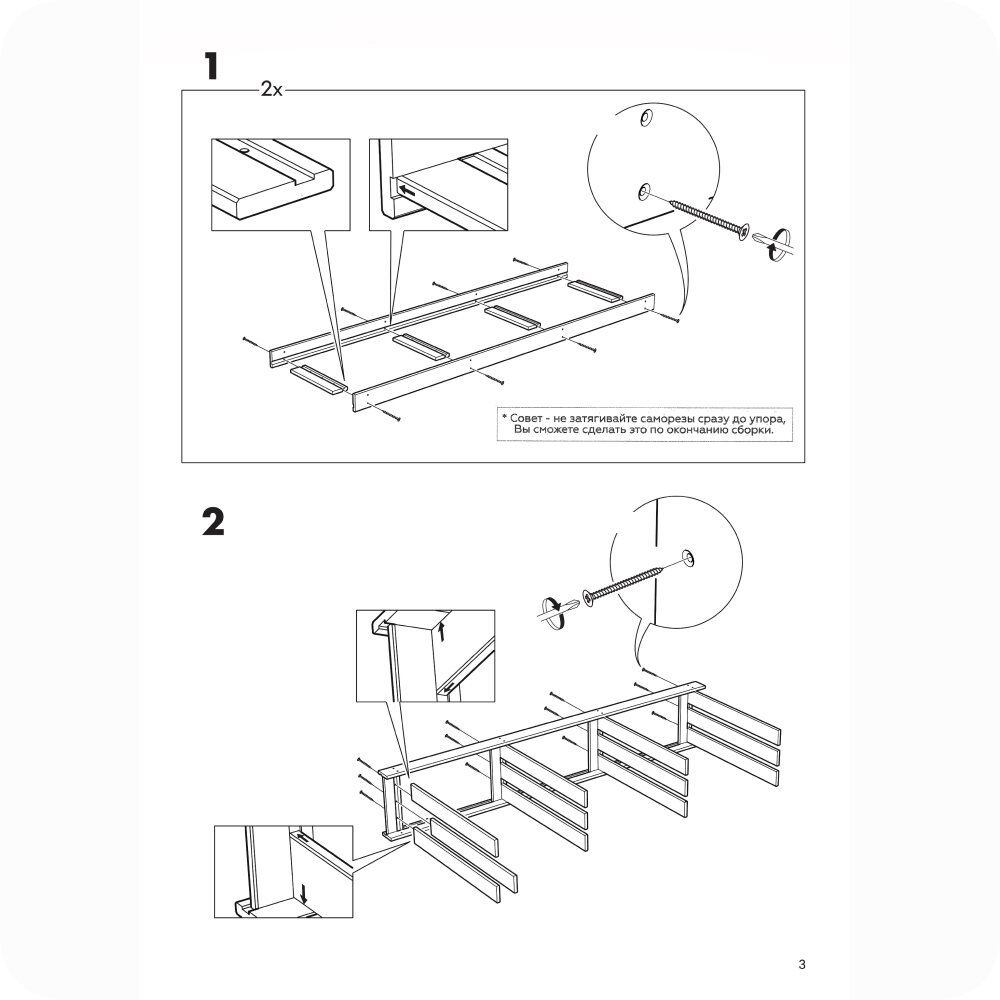 1

2x

* Совет - не затягивайте саморезы сразу до упора, Вы сможете сделать это по окончанию сборки.

2

3