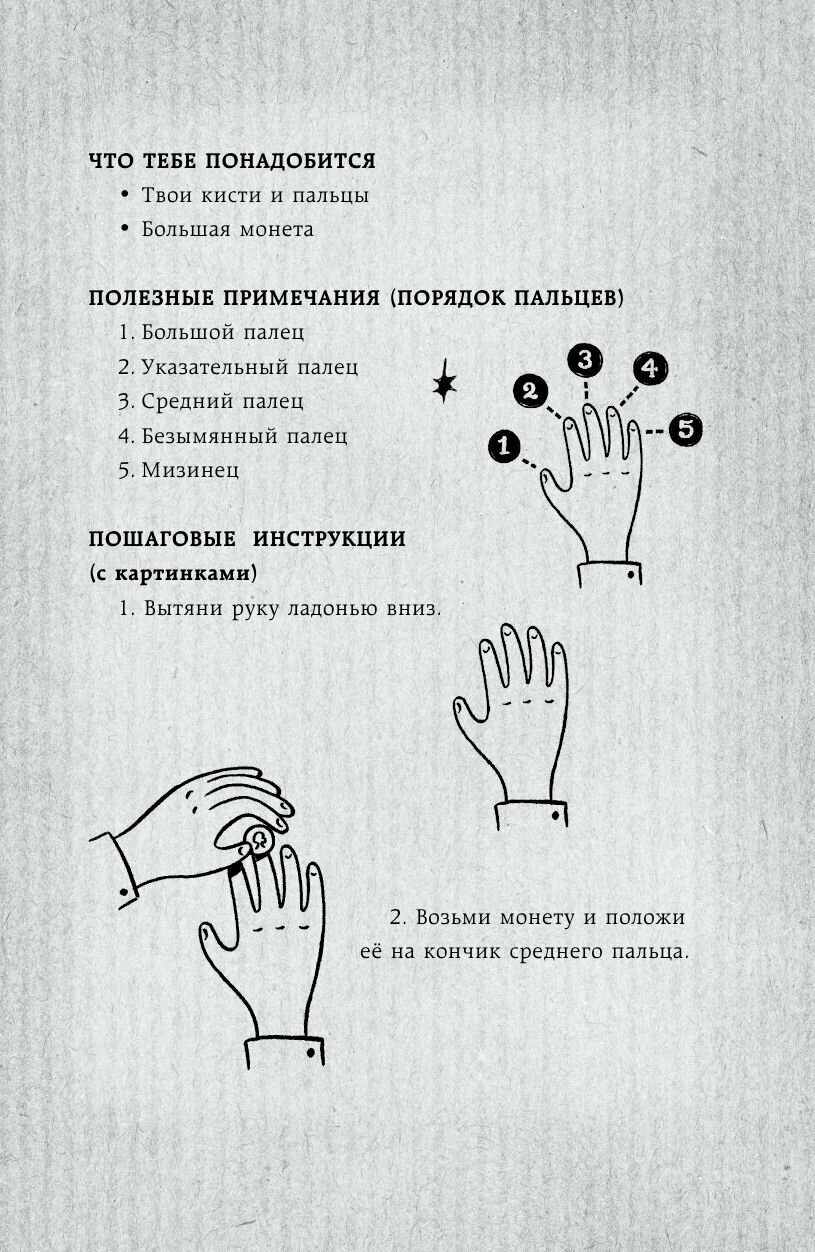 ЧТО ТЕБЕ ПОНАДОБИТСЯ

• Твои кисти и пальцы
• Большая монета

ПОЛЕЗНЫЕ ПРИМЕЧАНИЯ (ПОРЯДОК ПАЛЬЦЕВ)

1. Большой палец
2. Указательный палец
3. Средний палец
4. Безымянный палец
5. Мизинец

1
2
3
4
5

ПОШАГОВЫЕ ИНСТРУКЦИИ (с картинками)

1. Вытяни руку ладонью вниз.

2. Возьми монету и положи её на кончик среднего пальца.