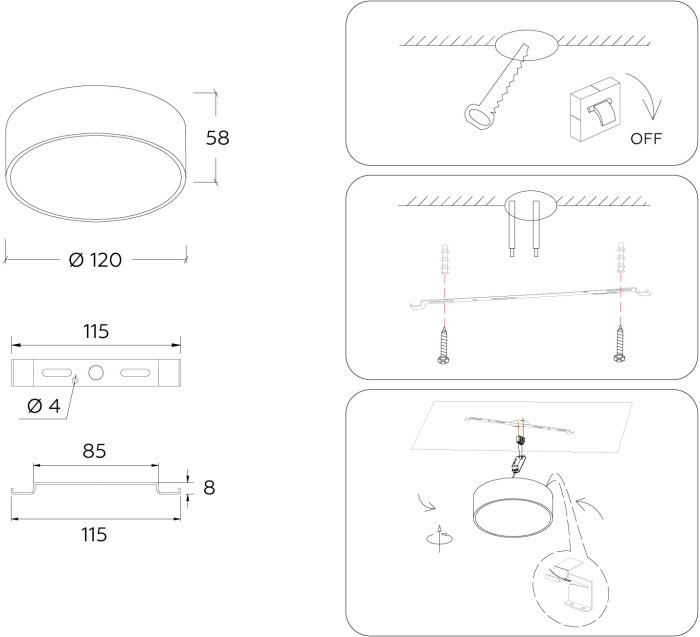 58

Ø 120

115

Ø 4

85

8

115

OFF