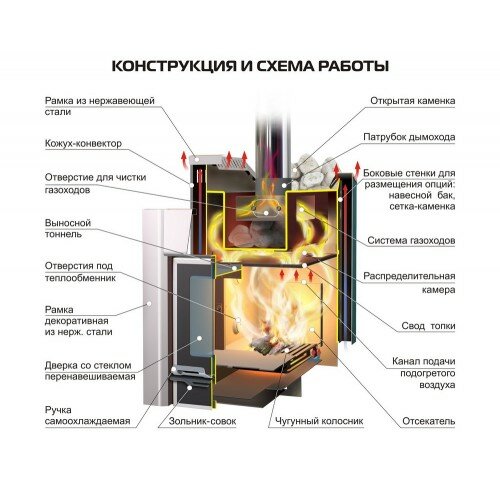 КОНСТРУКЦИЯ И СХЕМА РАБОТЫ

Рамка из нержавеющей стали

Кожух-конвектор

Отверстие для чистки газоходов

Выносной тоннель

Отверстия под теплообменник

Рамка декоративная из нерж. стали

Дверка со стеклом перенавешиваемая

Ручка самоохлаждаемая

Зольник-совок

Чугунный колосник

Открытая каменка

Патрубок дымохода

Боковые стенки для размещения опций: навесной бак, сетка-каменка

Система газоходов

Распределительная камера

Свод топки

Канал подачи подогретого воздуха

Отсекатель