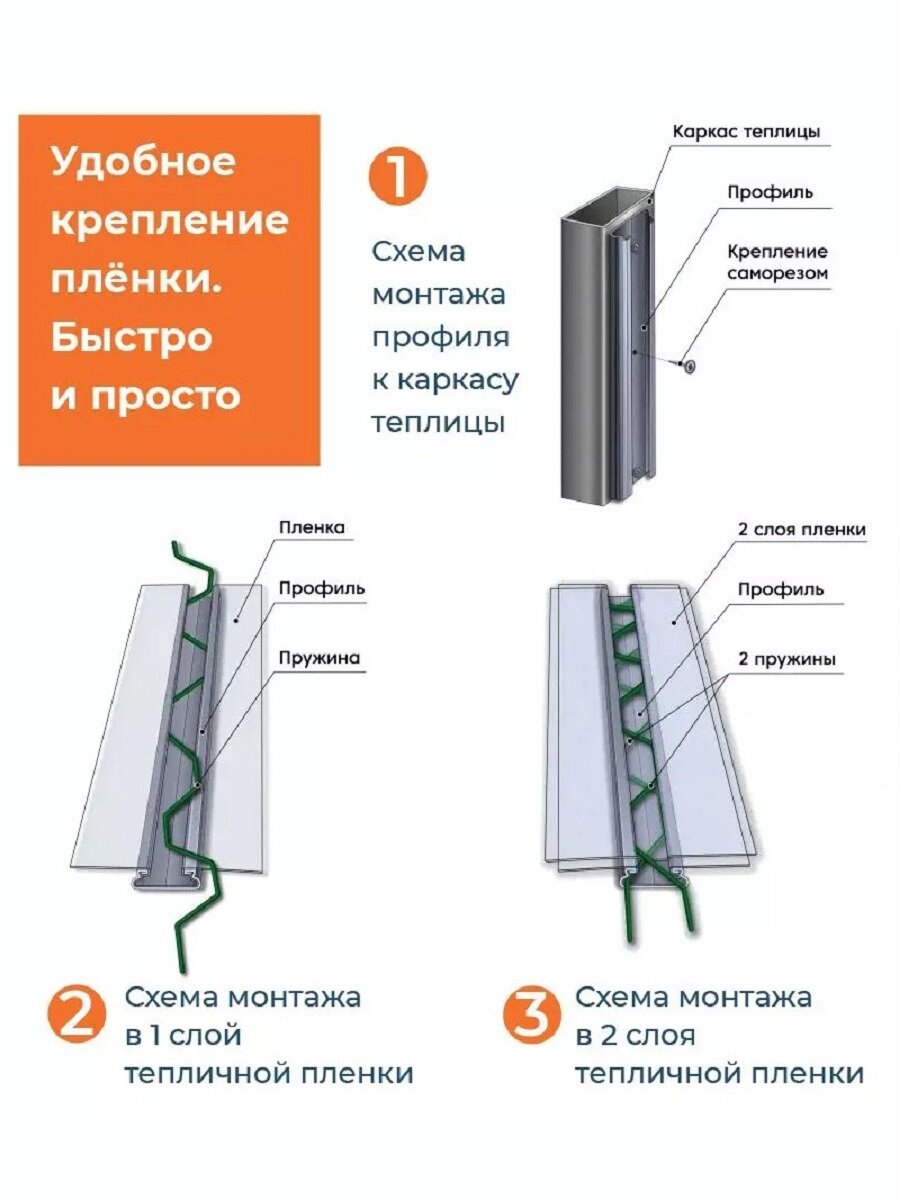 Удобное крепление плёнки. Быстро и просто

1

Схема монтажа профиля к каркасу теплицы

Каркас теплицы

Профиль

Крепление саморезом

Пленка

Профиль

Пружина

2 слоя пленки

Профиль

2 пружины

2

Схема монтажа в 1 слой тепличной пленки

3

Схема монтажа в 2 слоя тепличной пленки