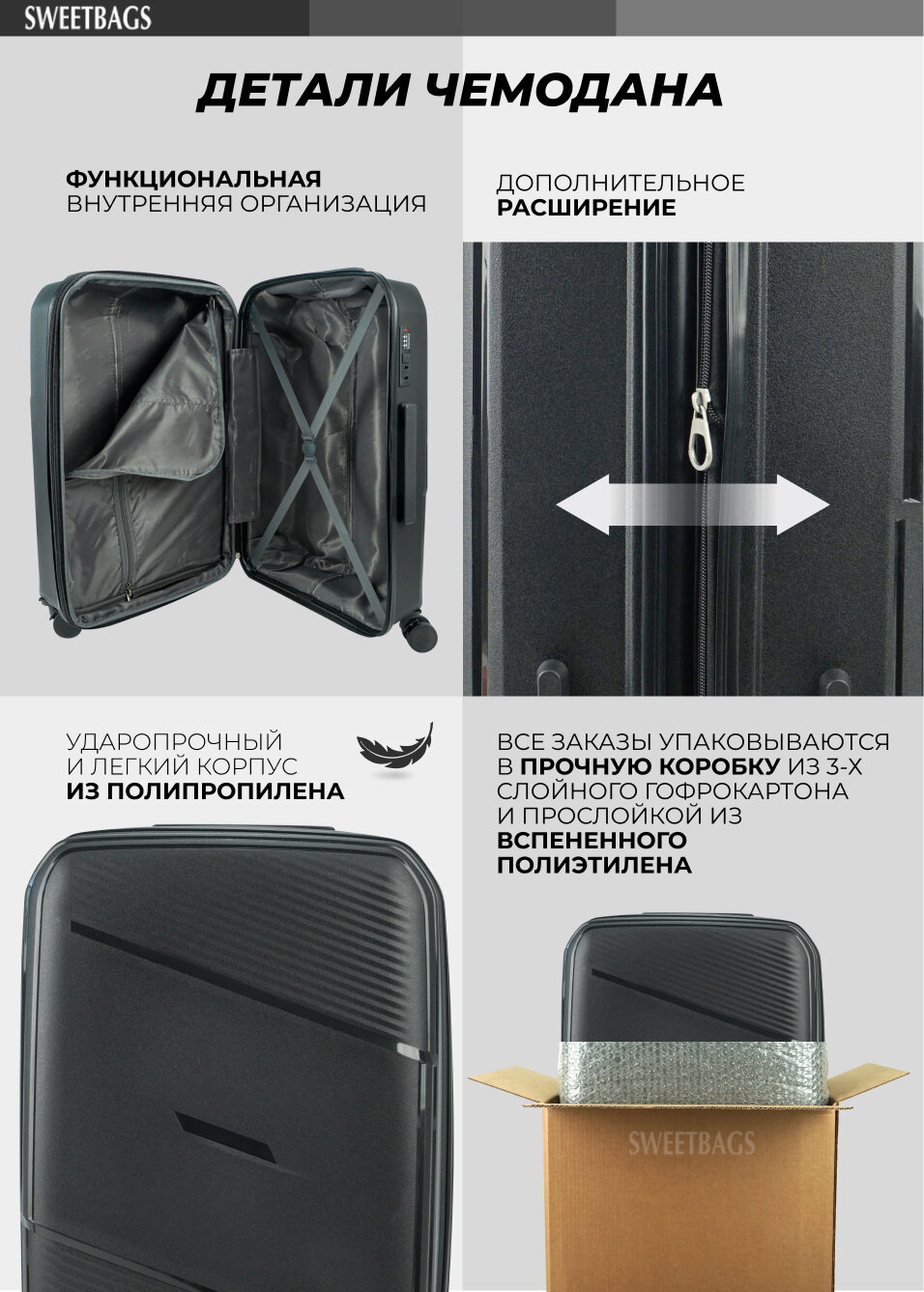 SWEETBAGS

ДЕТАЛИ ЧЕМОДАНА

ФУНКЦИОНАЛЬНАЯ ВНУТРЕННЯЯ ОРГАНИЗАЦИЯ

ДОПОЛНИТЕЛЬНОЕ РАСШИРЕНИЕ

УДАРОПРОЧНЫЙ И ЛЕГКИЙ КОРПУС ИЗ ПОЛИПРОПИЛЕНА

ВСЕ ЗАКАЗЫ УПАКОВЫВАЮТСЯ В ПРОЧНУЮ КОРОБКУ ИЗ 3-Х СЛОЙНОГО ГОФРОКАРТОНА И ПРОСЛОЙКОЙ ИЗ ВСПЕНЕННОГО ПОЛИЭТИЛЕНА

SWEETBAGS