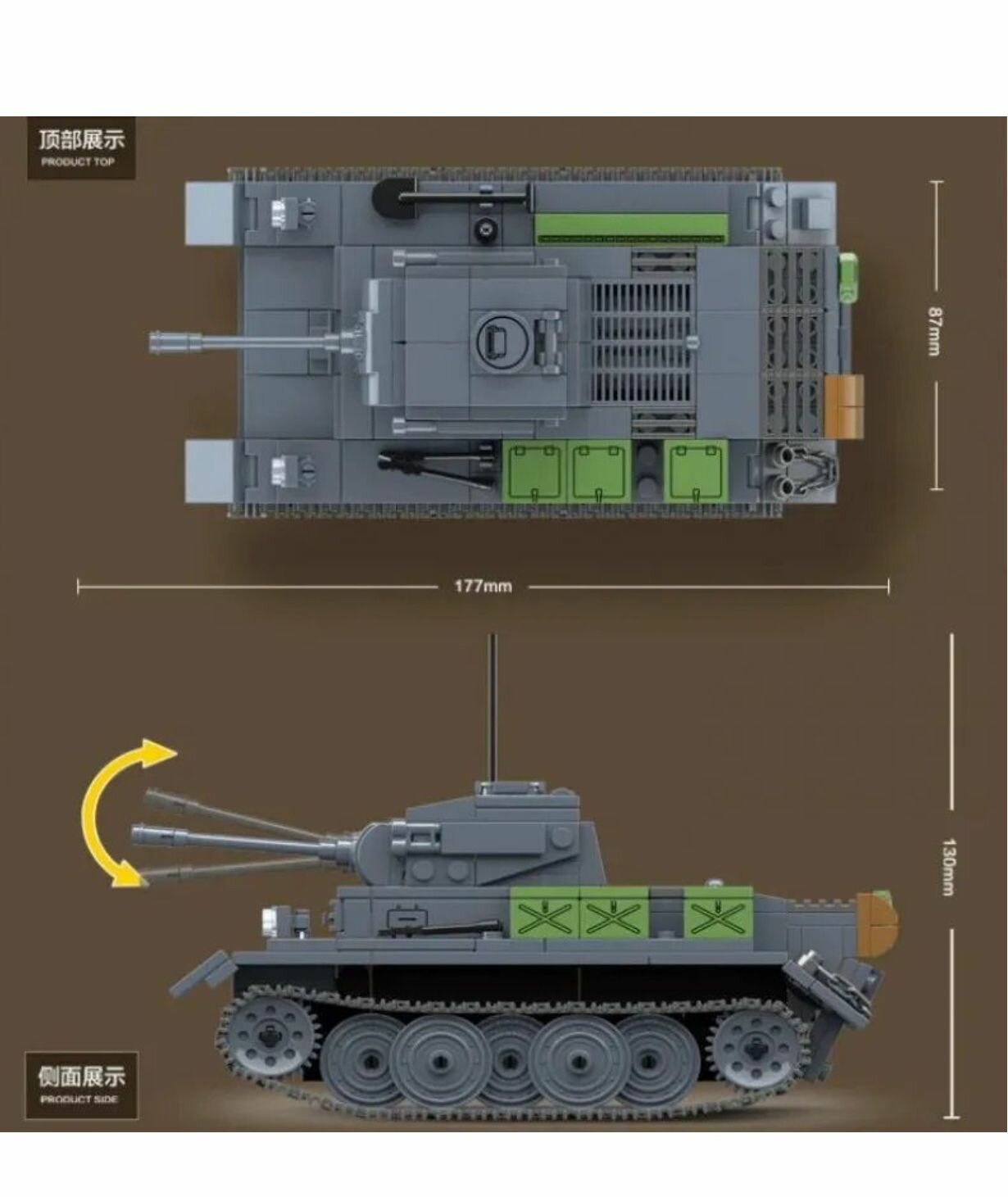 顶部展示
PRODUCT TOP

87mm

177mm

130mm

侧面展示
PRODUCT SIDE