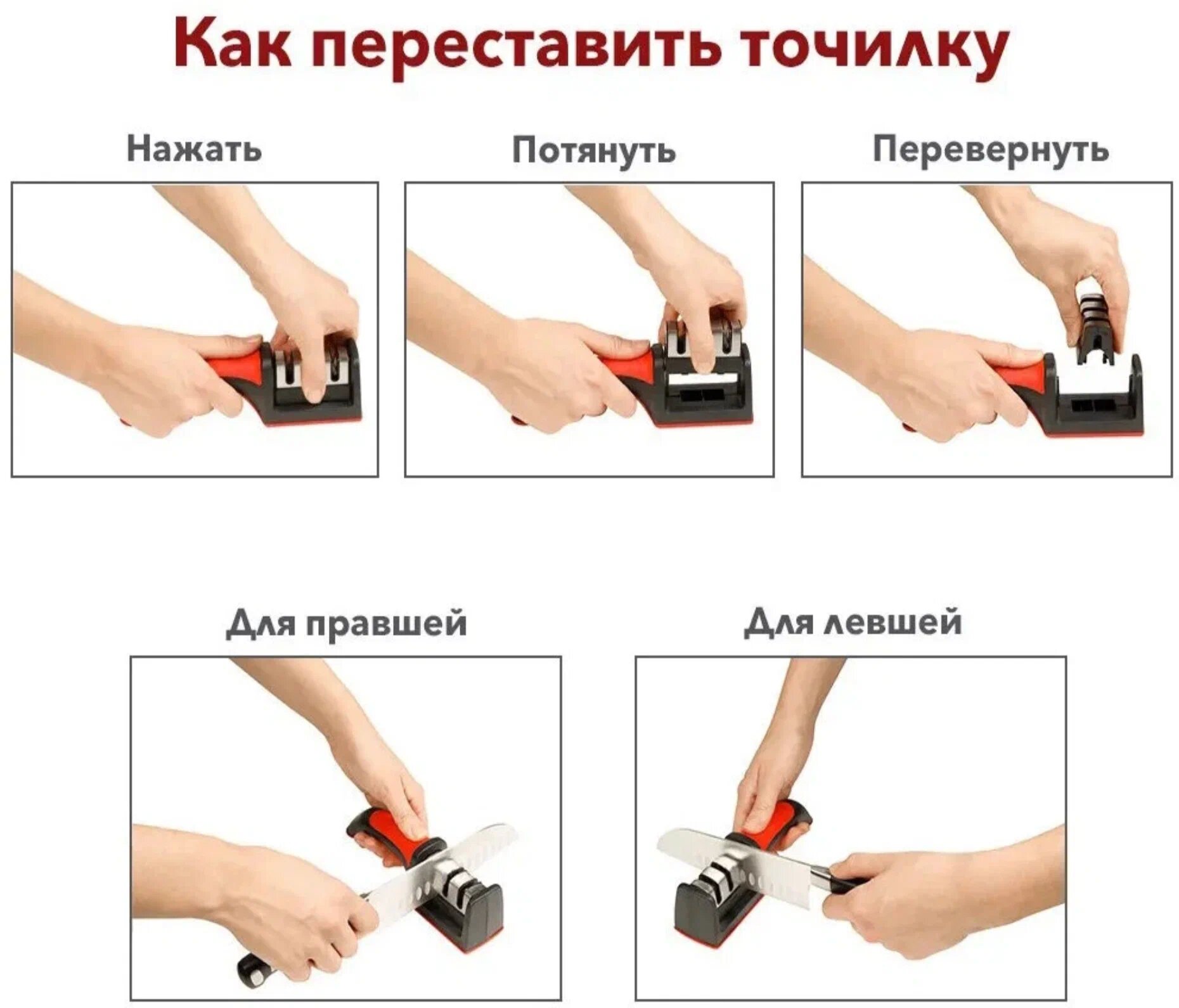 Как переставить точилку

Нажать

Потянуть

Перевернуть

Для правшей

Для левшей