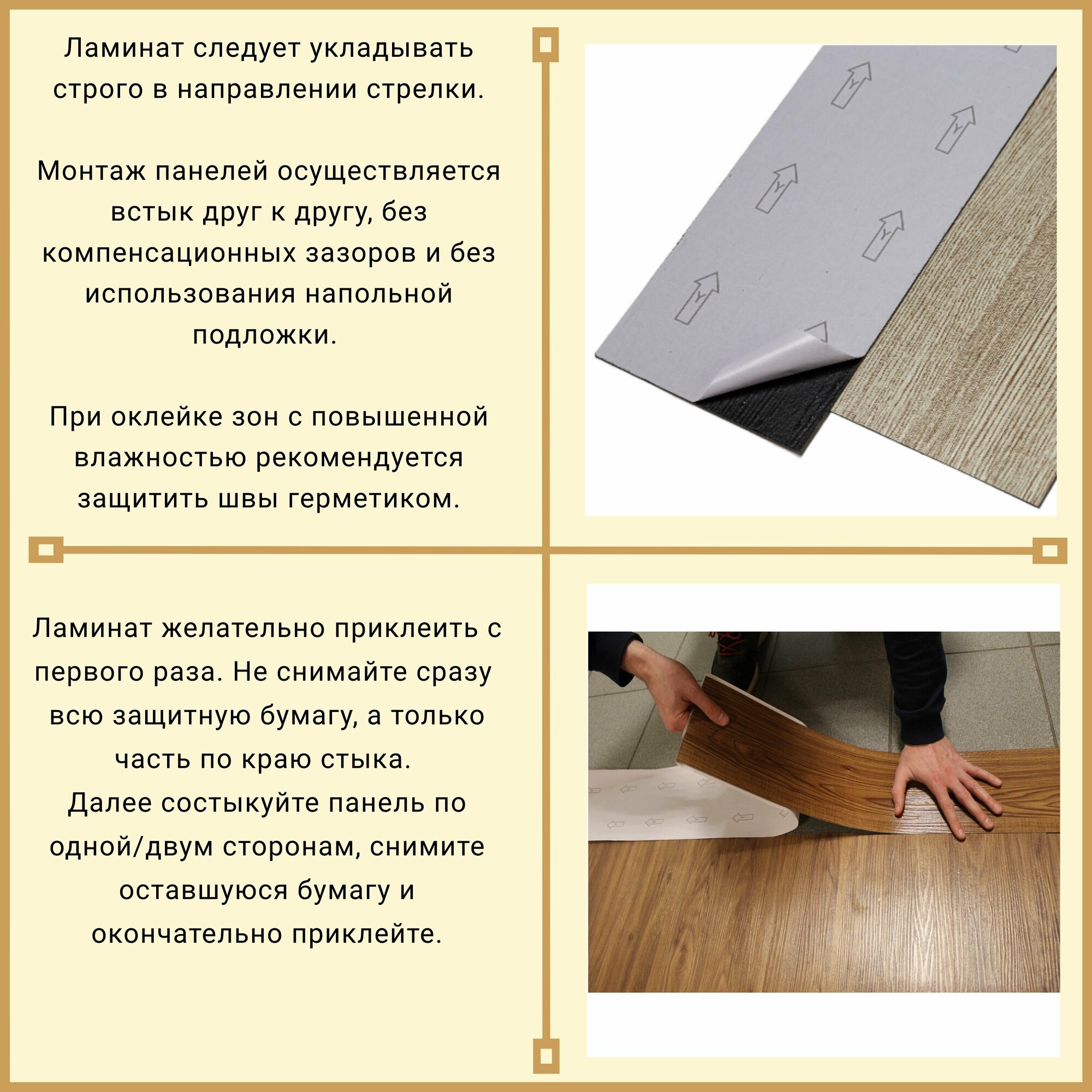 Ламинат следует укладывать строго в направлении стрелки.

Монтаж панелей осуществляется встык друг к другу, без компенсационных зазоров и без использования напольной подложки.

При оклейке зон с повышенной влажностью рекомендуется защитить швы герметиком.

Ламинат желательно приклеить с первого раза. Не снимайте сразу всю защитную бумагу, а только часть по краю стыка.
Далее состыкуйте панель по одной/двум сторонам, снимите оставшуюся бумагу и окончательно приклейте.