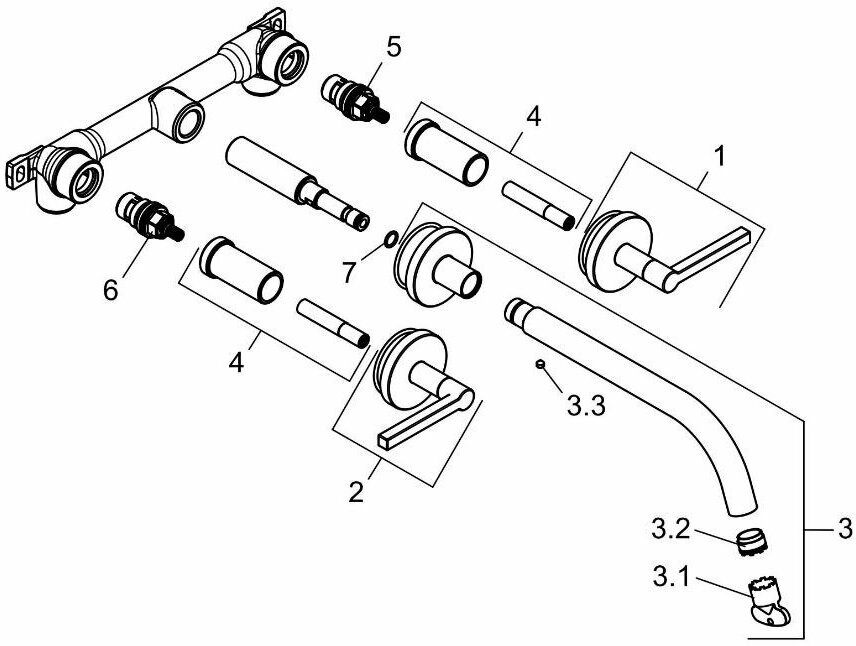 5
4
1
6
7
4
3.3
2
3.2
3
3.1