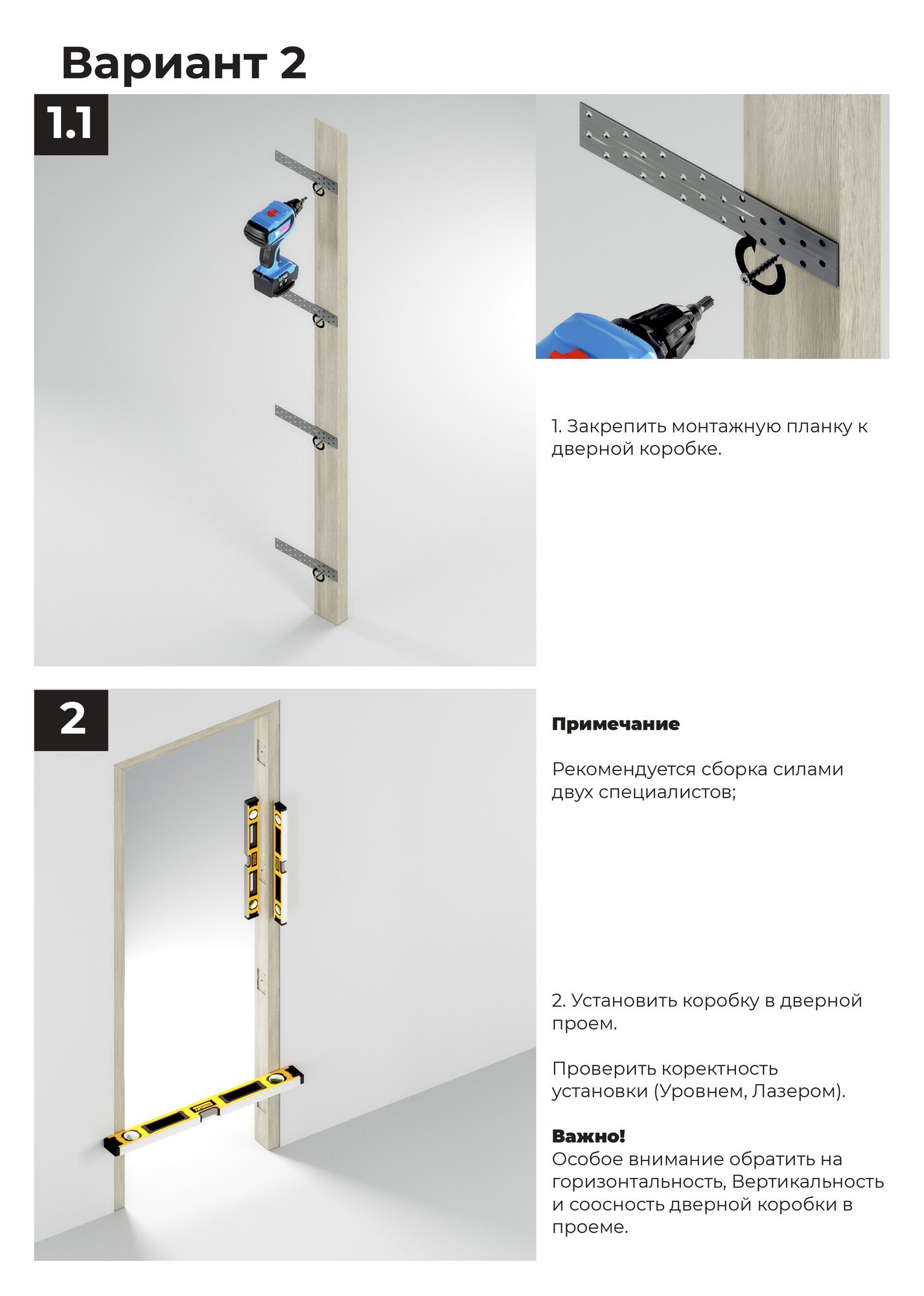 Вариант 2

1.1

1. Закрепить монтажную планку к дверной коробке.

2

Примечание

Рекомендуется сборка силами двух специалистов;

2. Установить коробку в дверной проем.

Проверить коректность установки (Уровнем, Лазером).

Важно!
Особое внимание обратить на горизонтальность, Вертикальность и соосность дверной коробки в проеме.