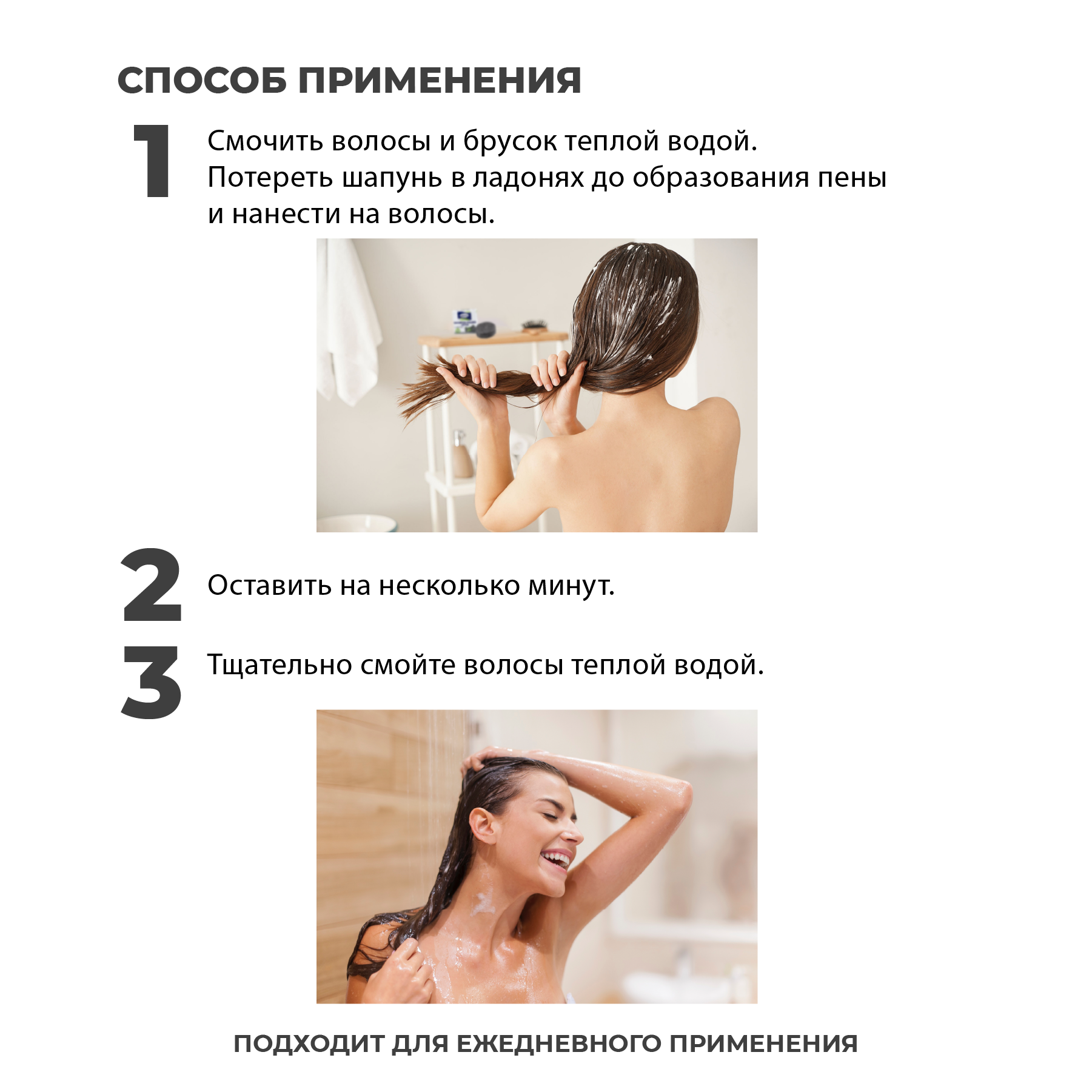 СПОСОБ ПРИМЕНЕНИЯ

1

Смочить волосы и брусок теплой водой. Потереть шапунь в ладонях до образования пены и нанести на волосы.

2

Оставить на несколько минут.

3

Тщательно смойте волосы теплой водой.

ПОДХОДИТ ДЛЯ ЕЖЕДНЕВНОГО ПРИМЕНЕНИЯ