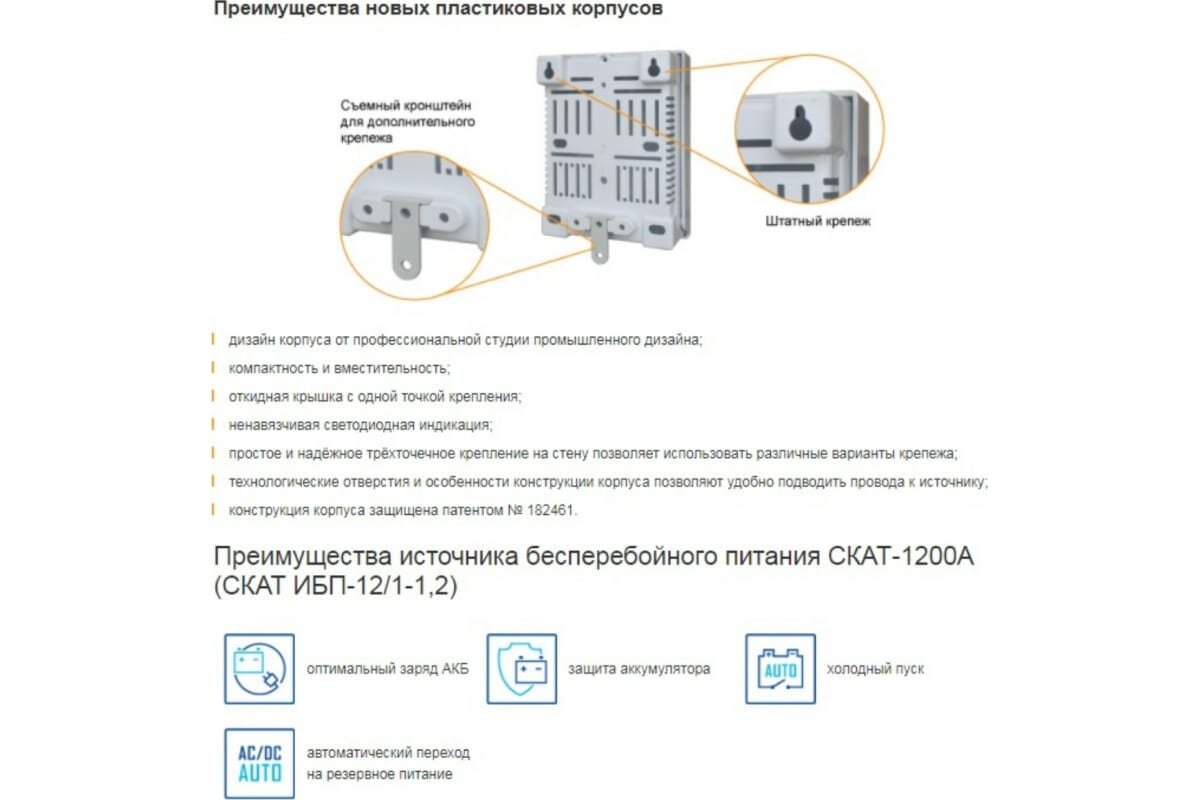 Преимущества новых пластиковых корпусов

Съемный кронштейн для дополнительного крепежа

Штатный крепеж

дизайн корпуса от профессиональной студии промышленного дизайна;
компактность и вместительность;
откидная крышка с одной точкой крепления;
ненавязчивая светодиодная индикация;
простое и надёжное трёхточечное крепление на стену позволяет использовать различные варианты крепежа;
технологические отверстия и особенности конструкции корпуса позволяют удобно подводить провода к источнику;
конструкция корпуса защищена патентом № 182461.

Преимущества источника бесперебойного питания СКАТ-1200А (СКАТ ИБП-12/1-1,2)

оптимальный заряд АКБ

защита аккумулятора

AUTO

холодный пуск

AC/DC AUTO

автоматический переход на резервное питание