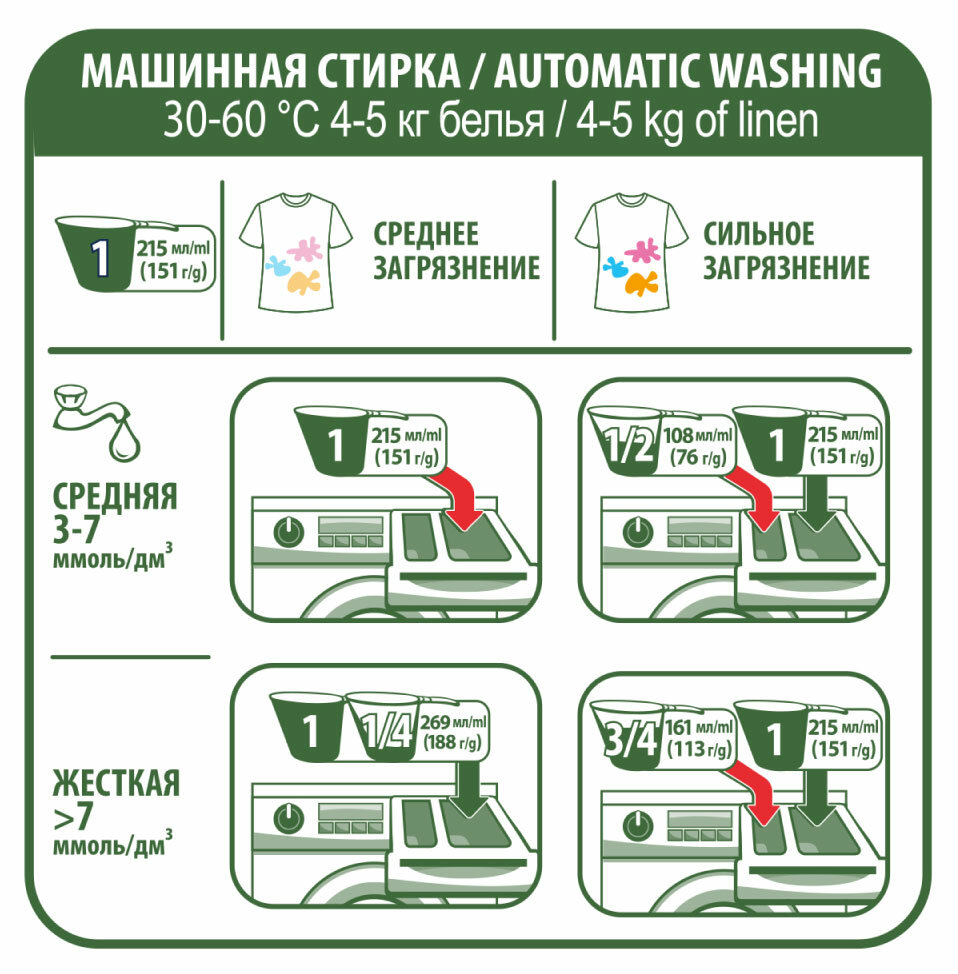 МАШИННАЯ СТИРКА / AUTOMATIC WASHING
30-60 °C 4-5 кг белья / 4-5 kg of linen

1 215 мл/ml (151 г/g)

СРЕДНЕЕ ЗАГРЯЗНЕНИЕ

СИЛЬНОЕ ЗАГРЯЗНЕНИЕ

СРЕДНЯЯ 3-7 ммоль/дм$^3$

1 215 мл/ml (151 г/g)

1/2 108 мл/ml (76 г/g) 1 215 мл/ml (151 г/g)

ЖЕСТКАЯ >7 ммоль/дм$^3$

1 1/4 269 мл/ml (188 г/g)

3/4 161 мл/ml (113 г/g) 1 215 мл/ml (151 г/g)