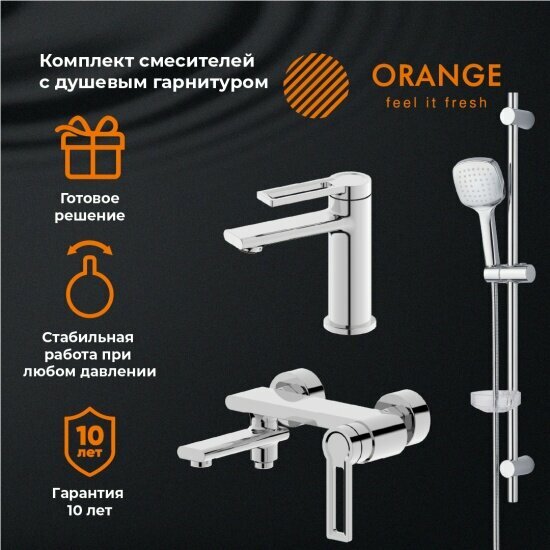 Комплект смесителей с душевым гарнитуром

ORANGE
feel it fresh

Готовое решение

Стабильная работа при любом давлении

10 лет

Гарантия 10 лет