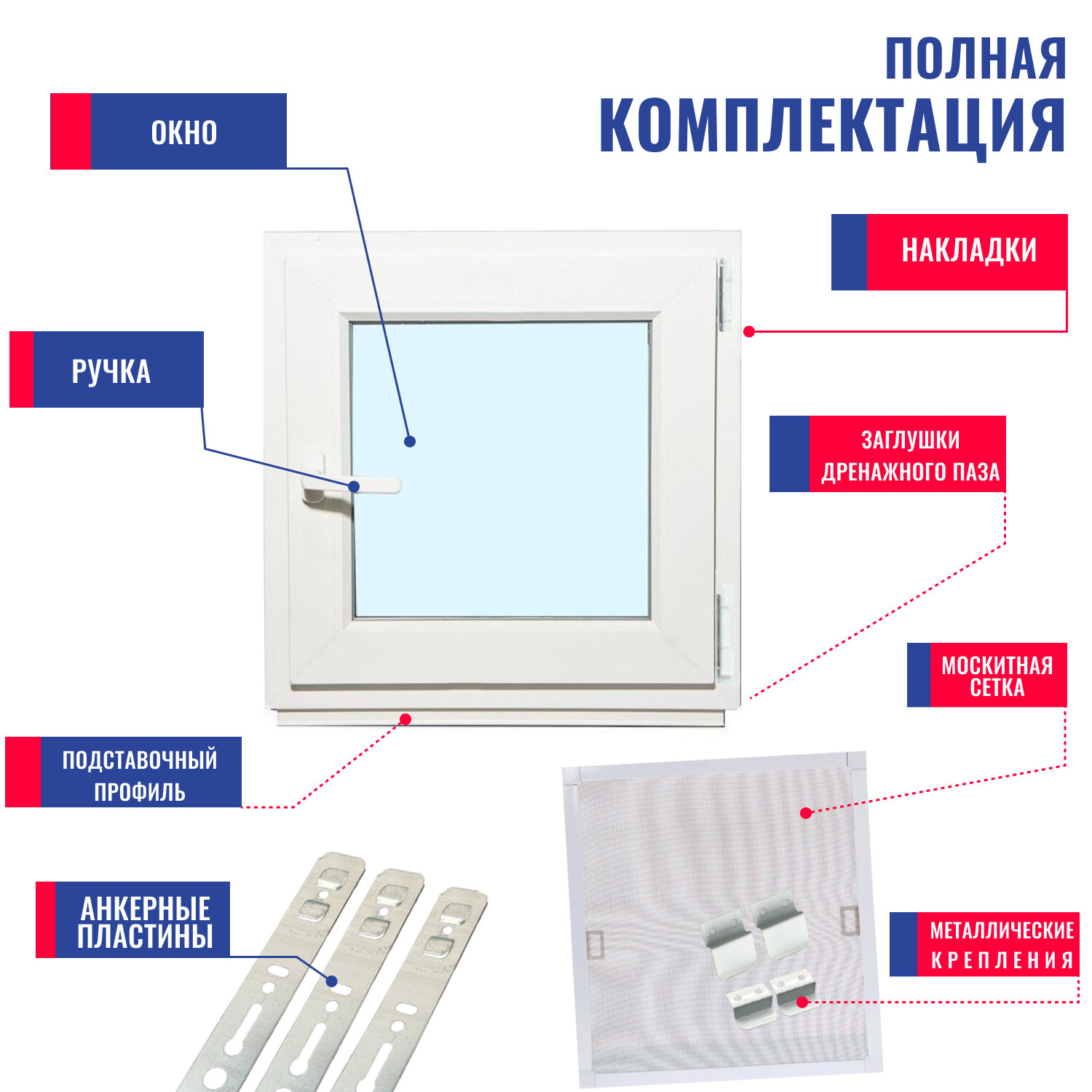 ПОЛНАЯ КОМПЛЕКТАЦИЯ

ОКНО

НАКЛАДКИ

РУЧКА

ЗАГЛУШКИ ДРЕНАЖНОГО ПАЗА

МОСКИТНАЯ СЕТКА

ПОДСТАВОЧНЫЙ ПРОФИЛЬ

АНКЕРНЫЕ ПЛАСТИНЫ

МЕТАЛЛИЧЕСКИЕ КРЕПЛЕНИЯ