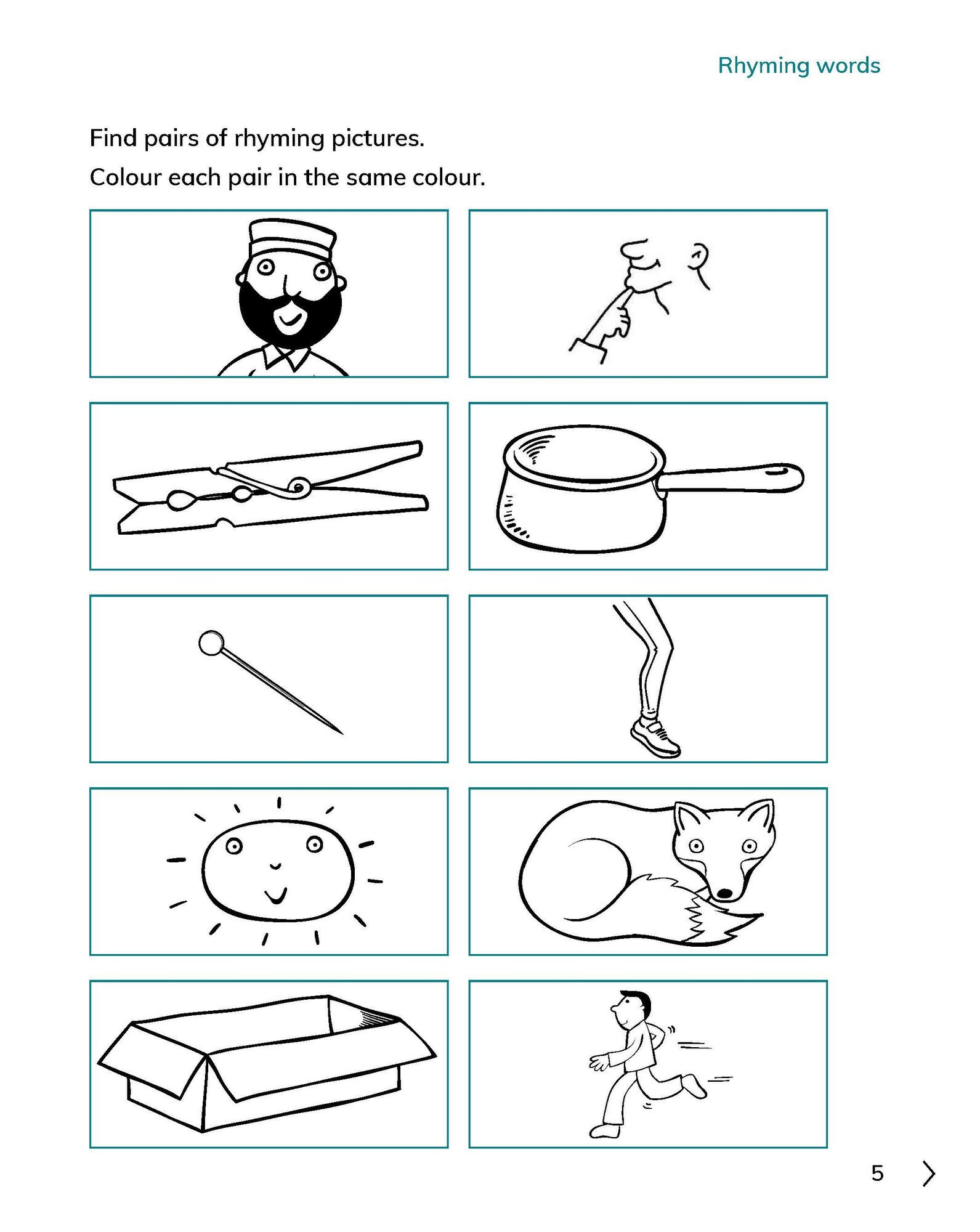 Rhyming words

Find pairs of rhyming pictures.

Colour each pair in the same colour.

5