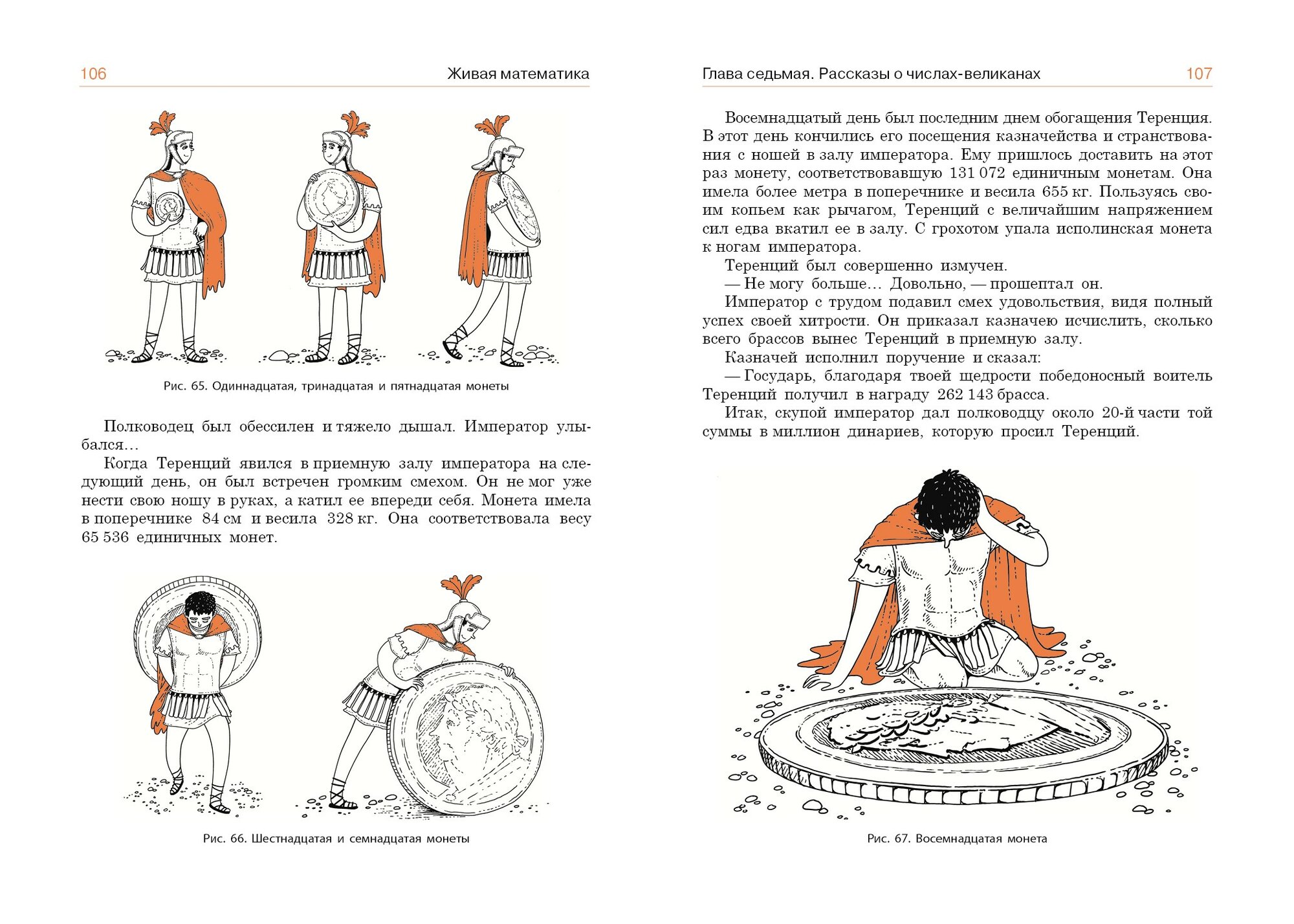 106 Живая математика

Рис. 65. Одиннадцатая, тринадцатая и пятнадцатая монеты

Полководец был обессилен и тяжело дышал. Император улыбался…

Когда Теренций явился в приемную залу императора на следующий день, он был встречен громким смехом. Он не мог уже нести свою ношу в руках, а катил ее впереди себя. Монета имела в поперечнике 84 см и весила 328 кг. Она соответствовала весу 65 536 единичных монет.

Рис. 66. Шестнадцатая и семнадцатая монеты

Глава седьмая. Рассказы о числах-великанах 107

Восемнадцатый день был последним днем обогащения Теренция. В этот день кончились его посещения казначейства и странствования с ношей в залу императора. Ему пришлось доставить на этот раз монету, соответствовавшую 131 072 единичным монетам. Она имела более метра в поперечнике и весила 655 кг. Пользуясь своим копьем как рычагом, Теренций с величайшим напряжением сил едва вкатил ее в залу. С грохотом упала исполинская монета к ногам императора.

Теренций был совершенно измучен.

— Не могу больше… Довольно, — прошептал он.

Император с трудом подавил смех удовольствия, видя полный успех своей хитрости. Он приказал казначею исчислить, сколько всего брассов вынес Теренций в приемную залу.

Казначей исполнил поручение и сказал:

— Государь, благодаря твоей щедрости победоносный воитель Теренций получил в награду 262 143 брасса.

Итак, скупой император дал полководцу около 20-й части той суммы в миллион динариев, которую просил Теренций.

Рис. 67. Восемнадцатая монета