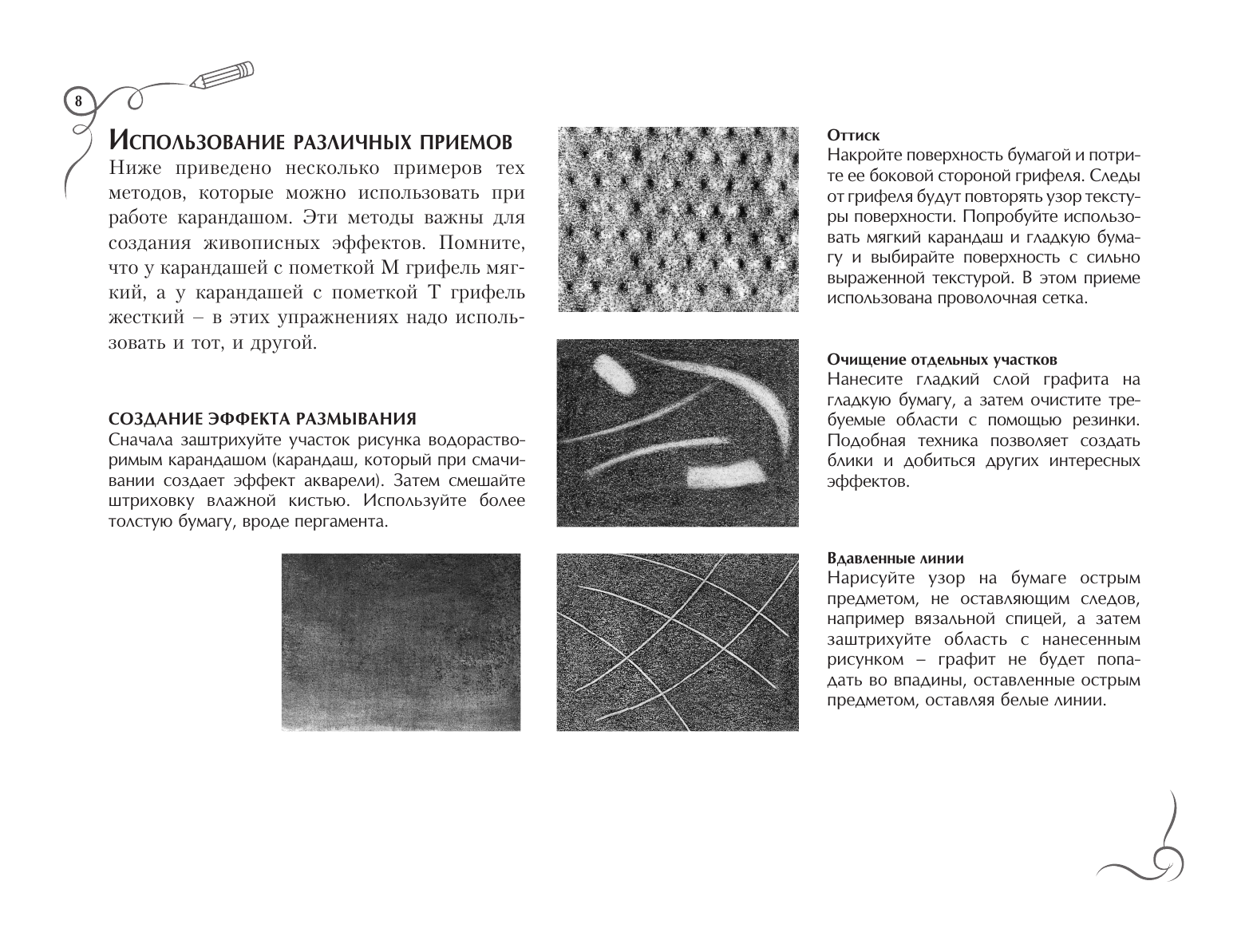 8

Использование различных приемов

Ниже приведено несколько примеров тех методов, которые можно использовать при работе карандашом. Эти методы важны для создания живописных эффектов. Помните, что у карандашей с пометкой М грифель мягкий, а у карандашей с пометкой Т грифель жесткий – в этих упражнениях надо использовать и тот, и другой.

СОЗДАНИЕ ЭФФЕКТА РАЗМЫВАНИЯ

Сначала заштрихуйте участок рисунка водорастворимым карандашом (карандаш, который при смачивании создает эффект акварели). Затем смешайте штриховку влажной кистью. Используйте более толстую бумагу, вроде пергамента.

Оттиск

Накройте поверхность бумагой и потрите ее боковой стороной грифеля. Следы от грифеля будут повторять узор текстуры поверхности. Попробуйте использовать мягкий карандаш и гладкую бумагу и выбирайте поверхность с сильно выраженной текстурой. В этом приеме использована проволочная сетка.

Очищение отдельных участков

Нанесите гладкий слой графита на гладкую бумагу, а затем очистите требуемые области с помощью резинки. Подобная техника позволяет создать блики и добиться других интересных эффектов.

Вдавленные линии

Нарисуйте узор на бумаге острым предметом, не оставляющим следов, например вязальной спицей, а затем заштрихуйте область с нанесенным рисунком – графит не будет попадать во впадины, оставленные острым предметом, оставляя белые линии.