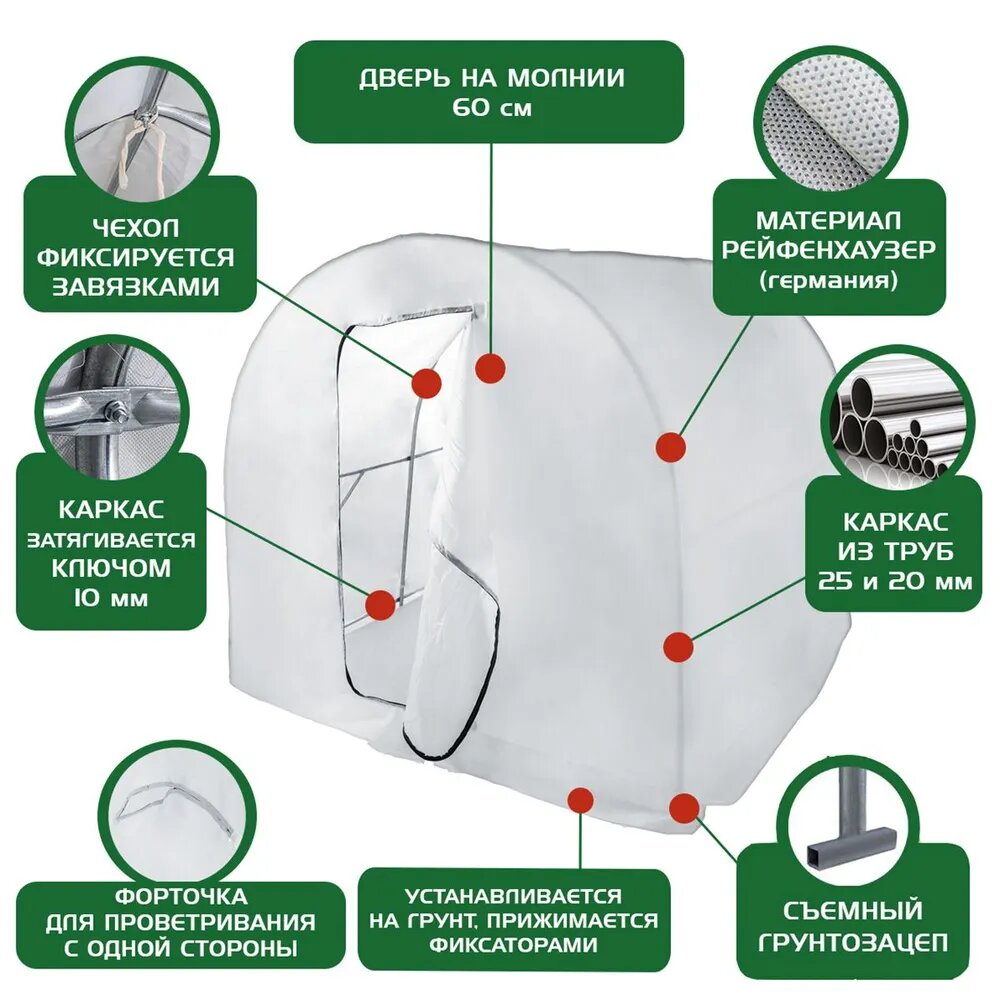 ДВЕРЬ НА МОЛНИИ
60 см

ЧЕХОЛ
ФИКСИРУЕТСЯ
ЗАВЯЗКАМИ

МАТЕРИАЛ
РЕЙФЕНХАУЗЕР
(германия)

КАРКАС
ЗАТЯГИВАЕТСЯ
КЛЮЧОМ
10 мм

КАРКАС
ИЗ ТРУБ
25 и 20 мм

ФОРТОЧКА
ДЛЯ ПРОВЕТРИВАНИЯ
С ОДНОЙ СТОРОНЫ

УСТАНАВЛИВАЕТСЯ
НА ГРУНТ, ПРИЖИМАЕТСЯ
ФИКСАТОРАМИ

СЪЕМНЫЙ
ГРУНТОЗАЦЕП