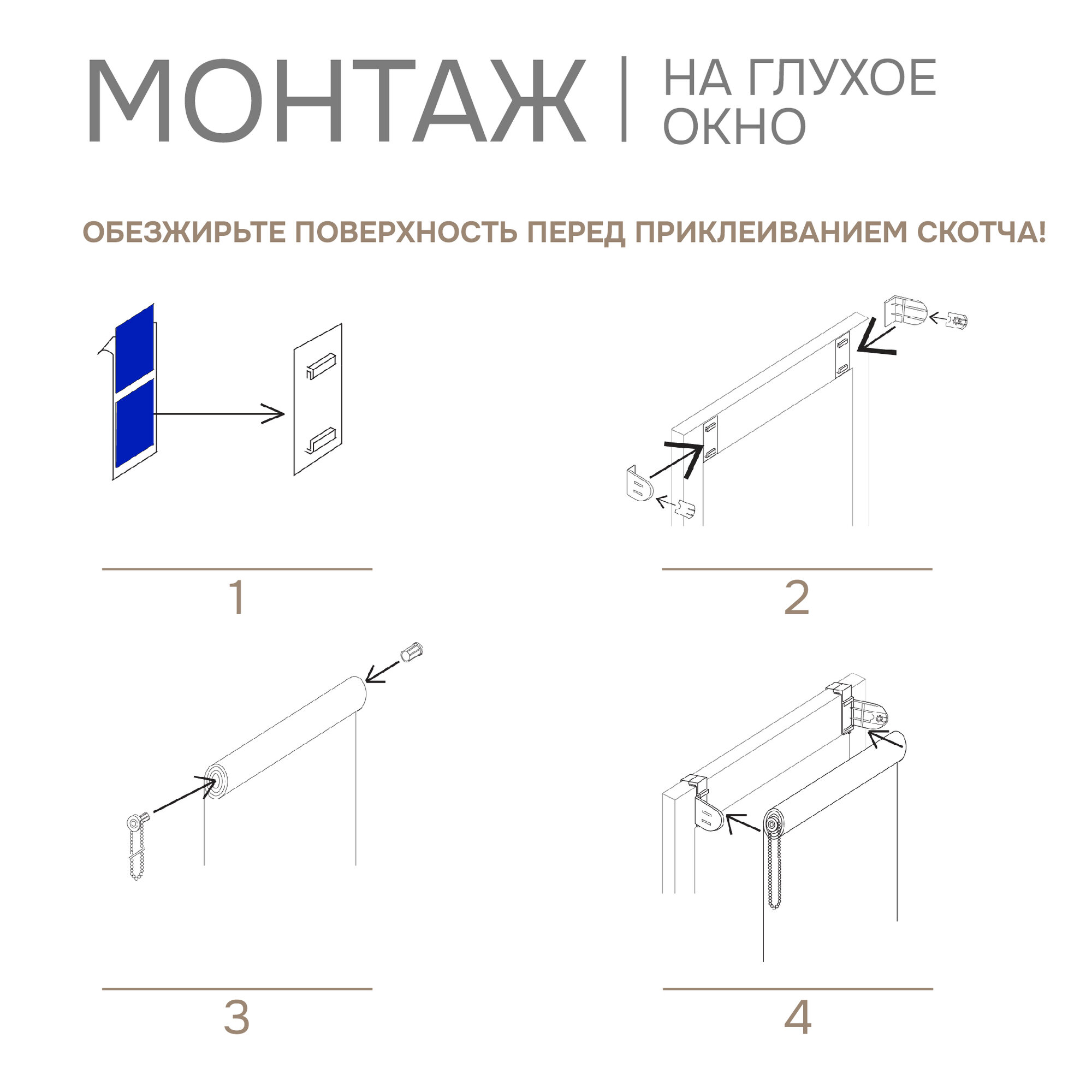 МОНТАЖ | НА ГЛУХОЕ ОКНО

ОБЕЗЖИРЬТЕ ПОВЕРХНОСТЬ ПЕРЕД ПРИКЛЕИВАНИЕМ СКОТЧА!

1

2

3

4