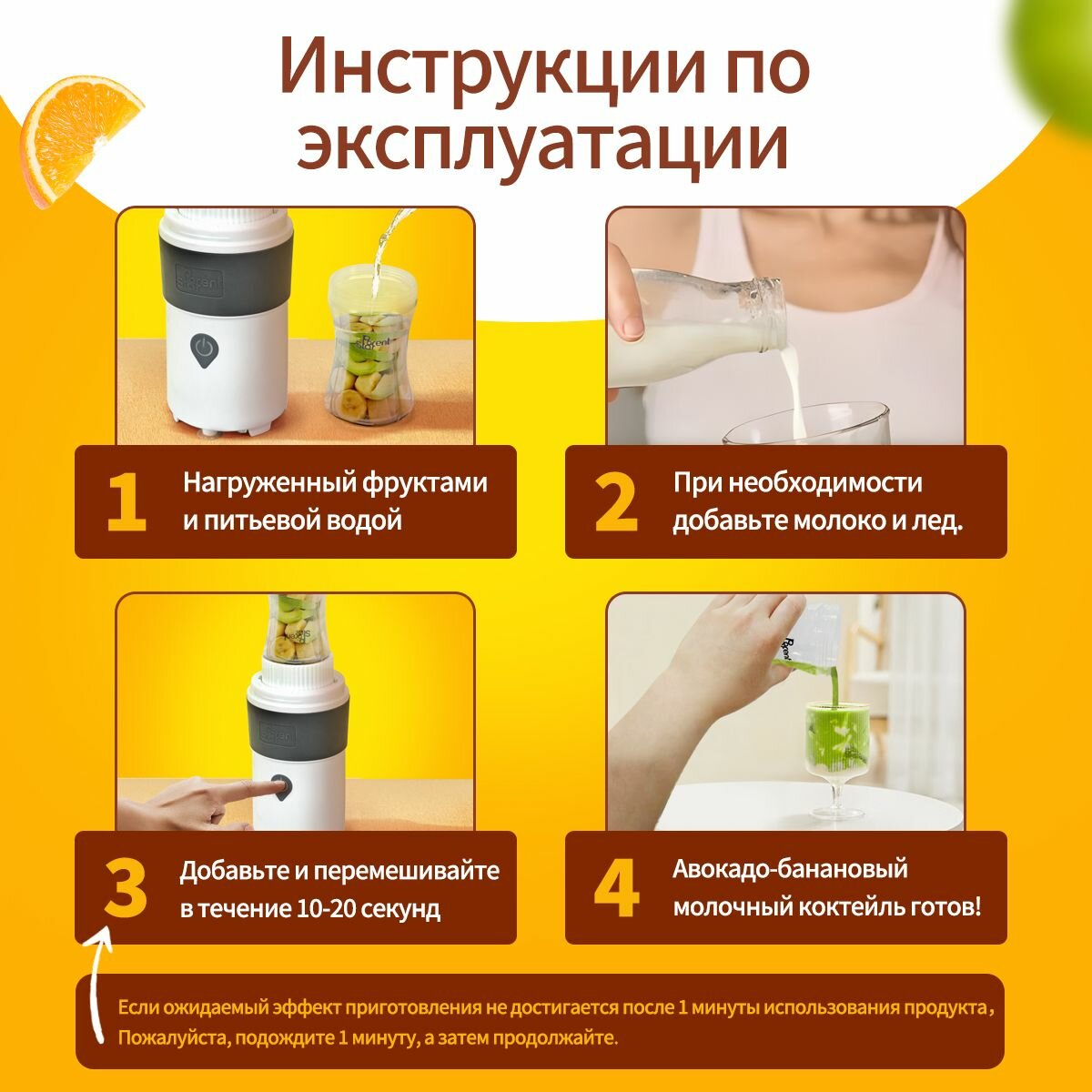 Инструкции по эксплуатации

1 Нагруженный фруктами и питьевой водой

2 При необходимости добавьте молоко и лед.

3 Добавьте и перемешивайте в течение 10-20 секунд

4 Авокадо-банановый молочный коктейль готов!

Если ожидаемый эффект приготовления не достигается после 1 минуты использования продукта, Пожалуйста, подождите 1 минуту, а затем продолжайте.