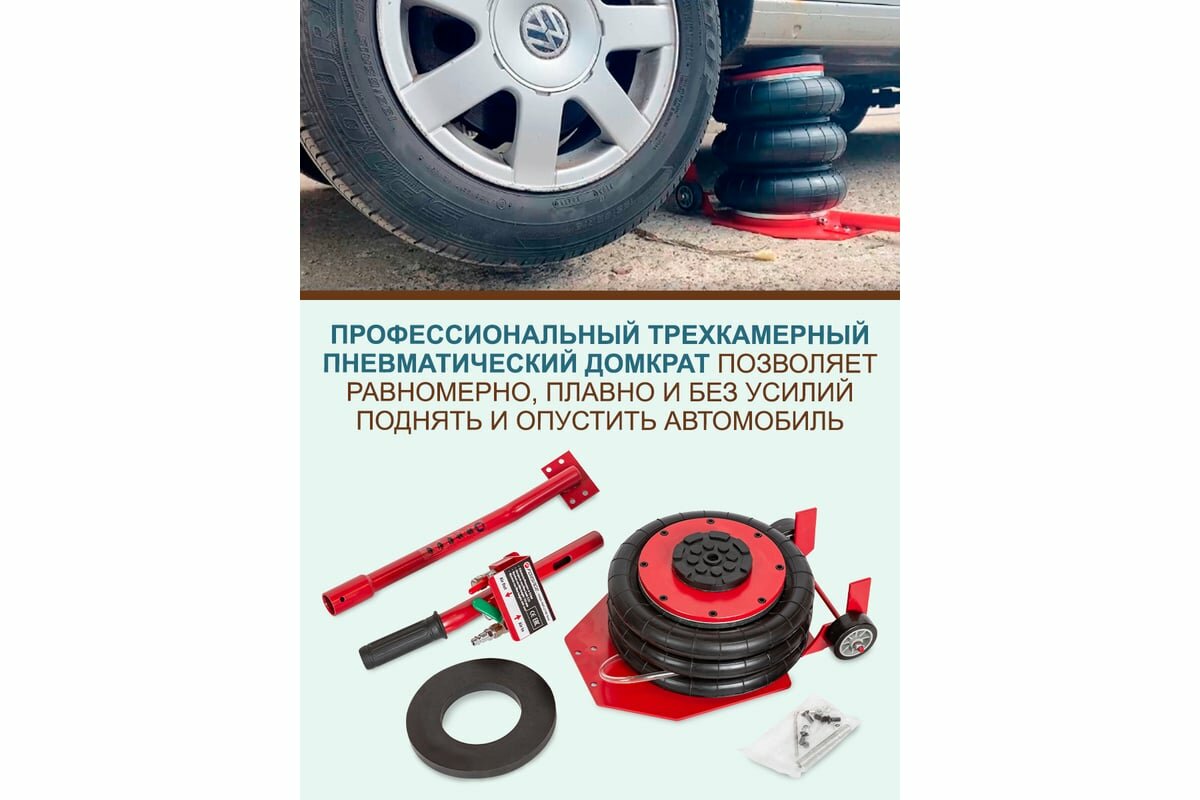 ПРОФЕССИОНАЛЬНЫЙ ТРЕХКАМЕРНЫЙ ПНЕВМАТИЧЕСКИЙ ДОМКРАТ ПОЗВОЛЯЕТ РАВНОМЕРНО, ПЛАВНО И БЕЗ УСИЛИЙ ПОДНЯТЬ И ОПУСТИТЬ АВТОМОБИЛЬ