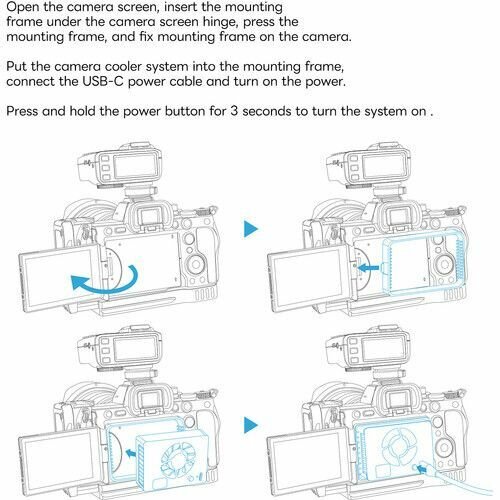 Open the camera screen, insert the mounting frame under the camera screen hinge, press the mounting frame, and fix mounting frame on the camera.

Put the camera cooler system into the mounting frame, connect the USB-C power cable and turn on the power.

Press and hold the power button for 3 seconds to turn the system on .