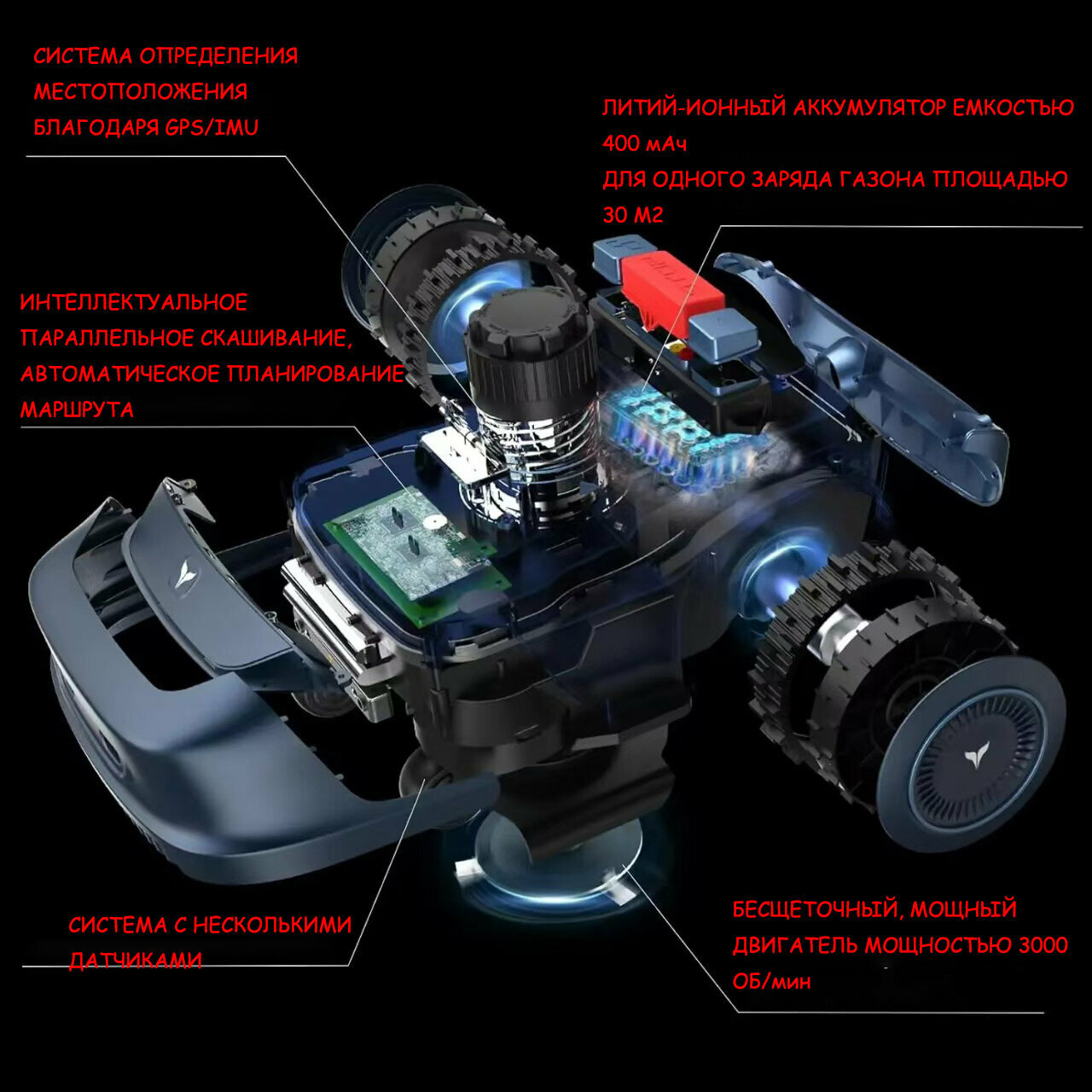 СИСТЕМА ОПРЕДЕЛЕНИЯ МЕСТОПОЛОЖЕНИЯ БЛАГОДАРЯ GPS/IMU

ЛИТИЙ-ИОННЫЙ АККУМУЛЯТОР ЕМКОСТЬЮ 400 мАч ДЛЯ ОДНОГО ЗАРЯДА ГАЗОНА ПЛОЩАДЬЮ 30 М2

ИНТЕЛЛЕКТУАЛЬНОЕ ПАРАЛЛЕЛЬНОЕ СКАШИВАНИЕ, АВТОМАТИЧЕСКОЕ ПЛАНИРОВАНИЕ МАРШРУТА

СИСТЕМА С НЕСКОЛЬКИМИ ДАТЧИКАМИ

БЕСЩЕТОЧНЫЙ, МОЩНЫЙ ДВИГАТЕЛЬ МОЩНОСТЬЮ 3000 ОБ/мин