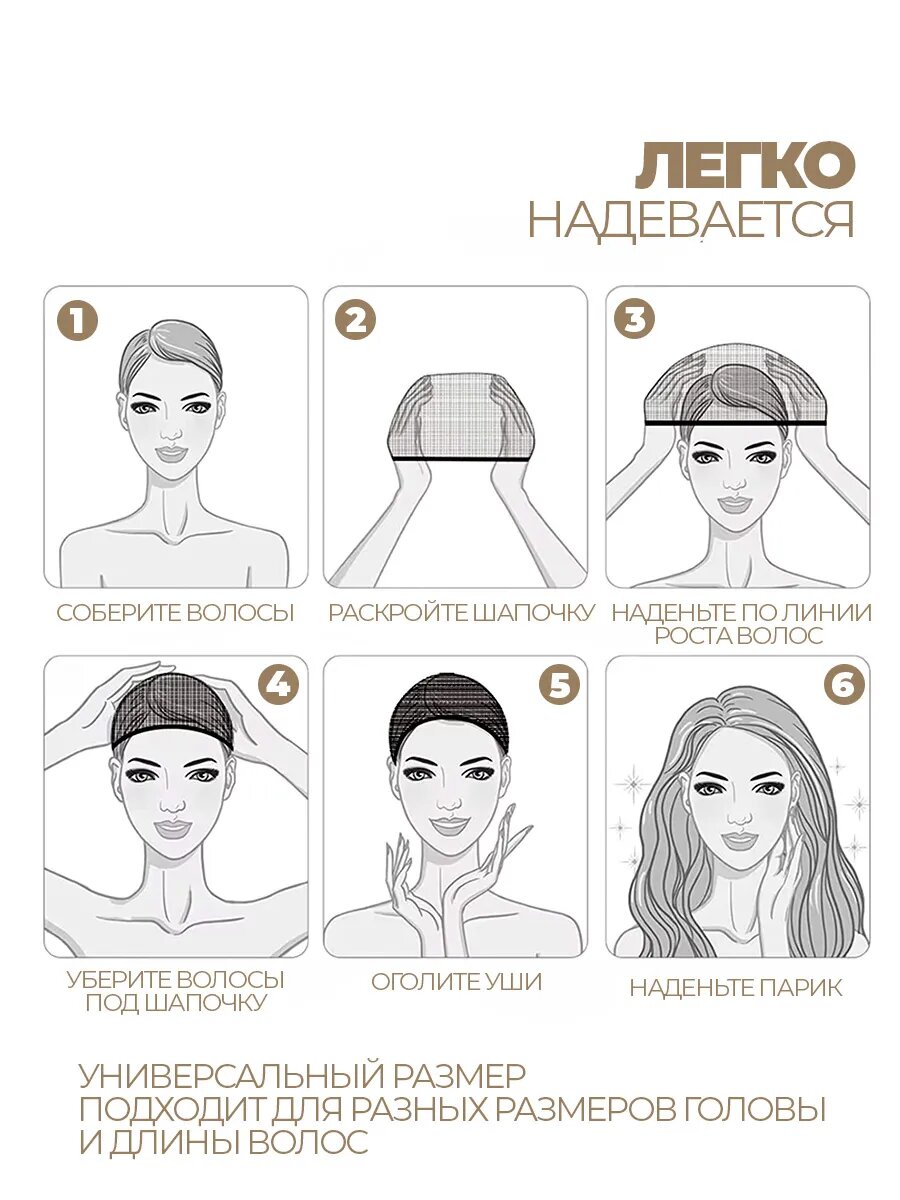 ЛЕГКО
НАДЕВАЕТСЯ

1
СОБЕРИТЕ ВОЛОСЫ

2
РАСКРОЙТЕ ШАПОЧКУ

3
НАДЕНЬТЕ ПО ЛИНИИ РОСТА ВОЛОС

4
УБЕРИТЕ ВОЛОСЫ ПОД ШАПОЧКУ

5
ОГОЛИТЕ УШИ

6
НАДЕНЬТЕ ПАРИК

УНИВЕРСАЛЬНЫЙ РАЗМЕР
ПОДХОДИТ ДЛЯ РАЗНЫХ РАЗМЕРОВ ГОЛОВЫ И ДЛИНЫ ВОЛОС