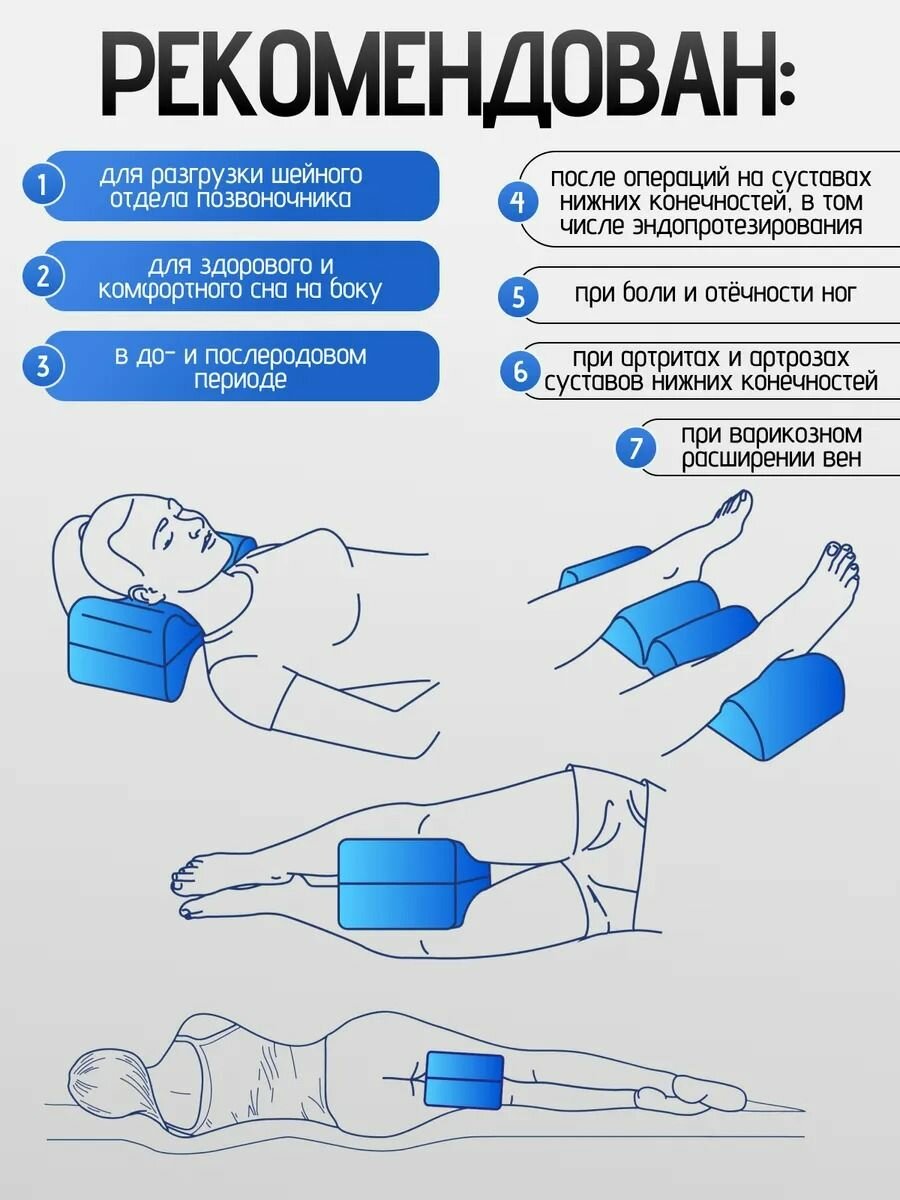 РЕКОМЕНДОВАН:

1 для разгрузки шейного отдела позвоночника

2 для здорового и комфортного сна на боку

3 в до- и послеродовом периоде

4 после операций на суставах нижних конечностей, в том числе эндопротезирования

5 при боли и отёчности ног

6 при артритах и артрозах суставов нижних конечностей

7 при варикозном расширении вен