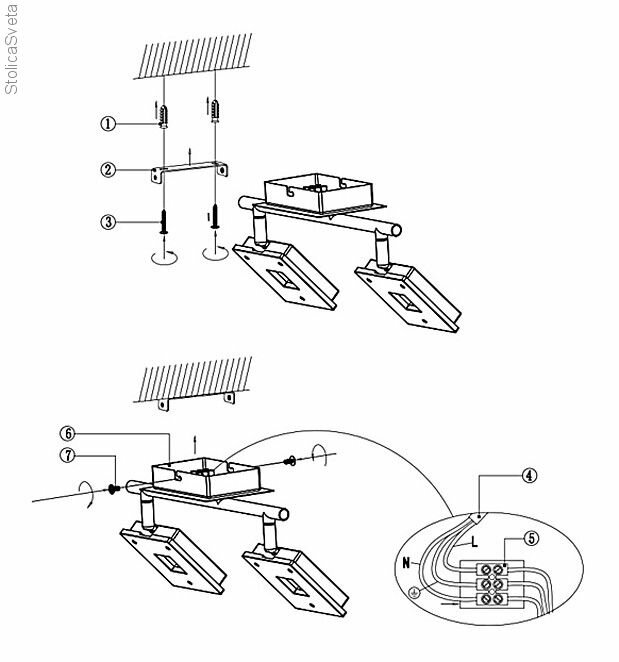 StolicaSveta

①
②
③

⑥
⑦

④
⑤
L
N