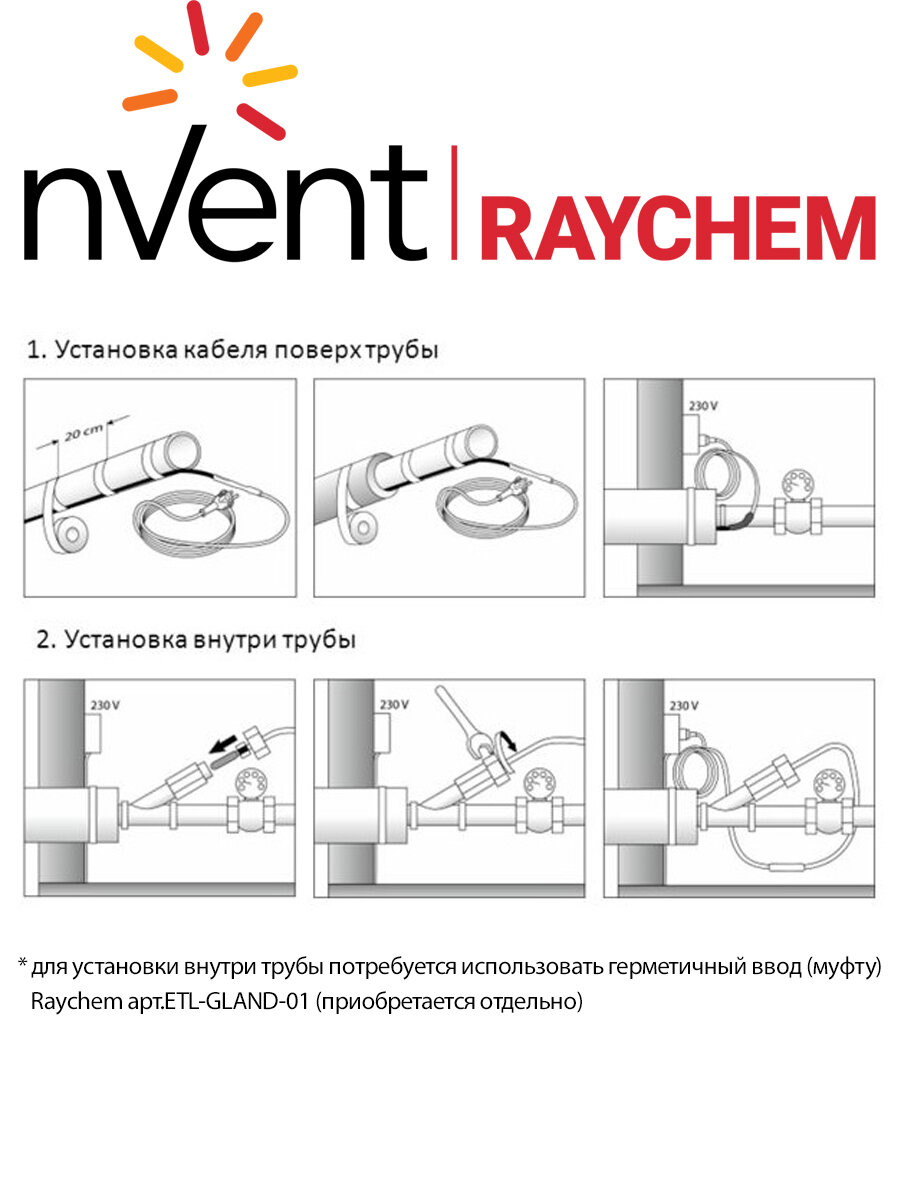 nVent | RAYCHEM

1. Установка кабеля поверх трубы

20 cm

230 V

2. Установка внутри трубы

230 V

230 V

230 V

* для установки внутри трубы потребуется использовать герметичный ввод (муфту) Raychem арт.ETL-GLAND-01 (приобретается отдельно)