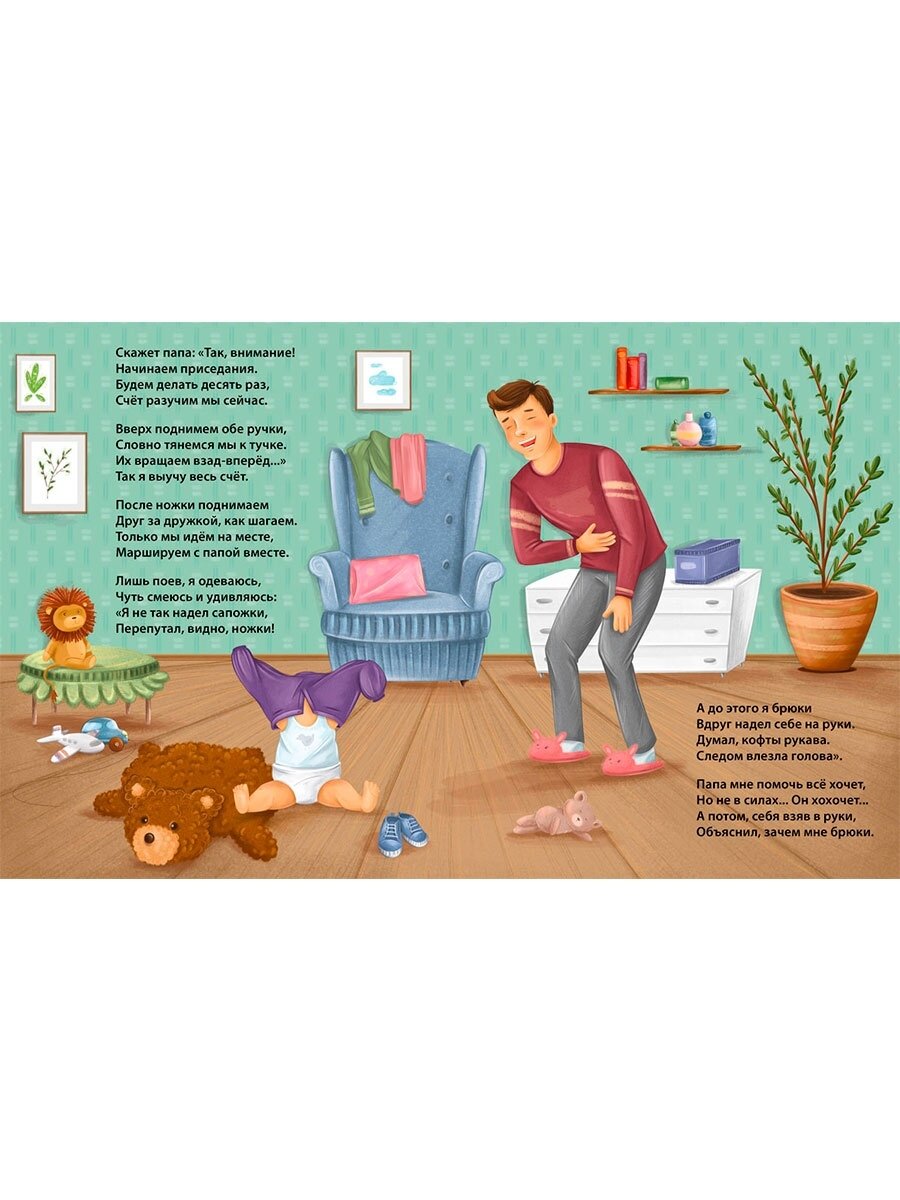 Скажет папа: «Так, внимание!
Начинаем приседания.
Будем делать десять раз,
Счёт разучим мы сейчас.

Вверх поднимем обе ручки,
Словно тянемся мы к тучке.
Их вращаем взад-вперёд...»
Так я выучу весь счёт.

После ножки поднимаем
Друг за дружкой, как шагаем.
Только мы идём на месте,
Маршируем с папой вместе.

Лишь поев, я одеваюсь,
Чуть смеюсь и удивляюсь:
«Я не так надел сапожки,
Перепутал, видно, ножки!

А до этого я брюки
Вдруг надел себе на руки.
Думал, кофты рукава.
Следом влезла голова».

Папа мне помочь всё хочет,
Но не в силах... Он хохочет...
А потом, себя взяв в руки,
Объяснил, зачем мне брюки.