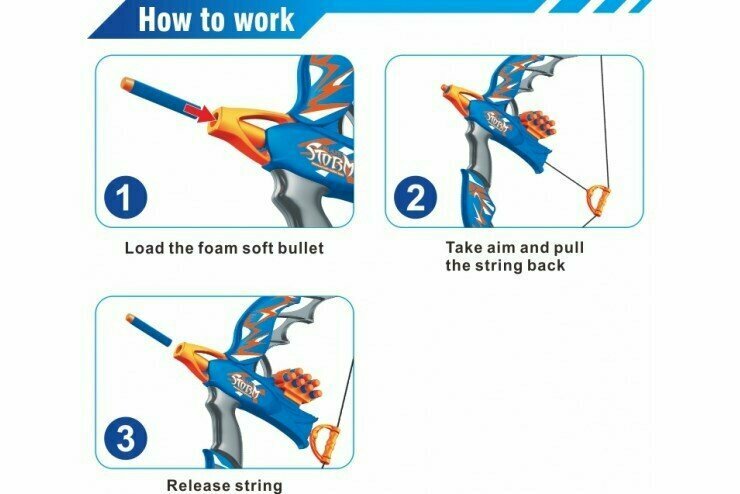 How to work

STORM

1

Load the foam soft bullet

STORM

2

Take aim and pull the string back

STORM

3

Release string