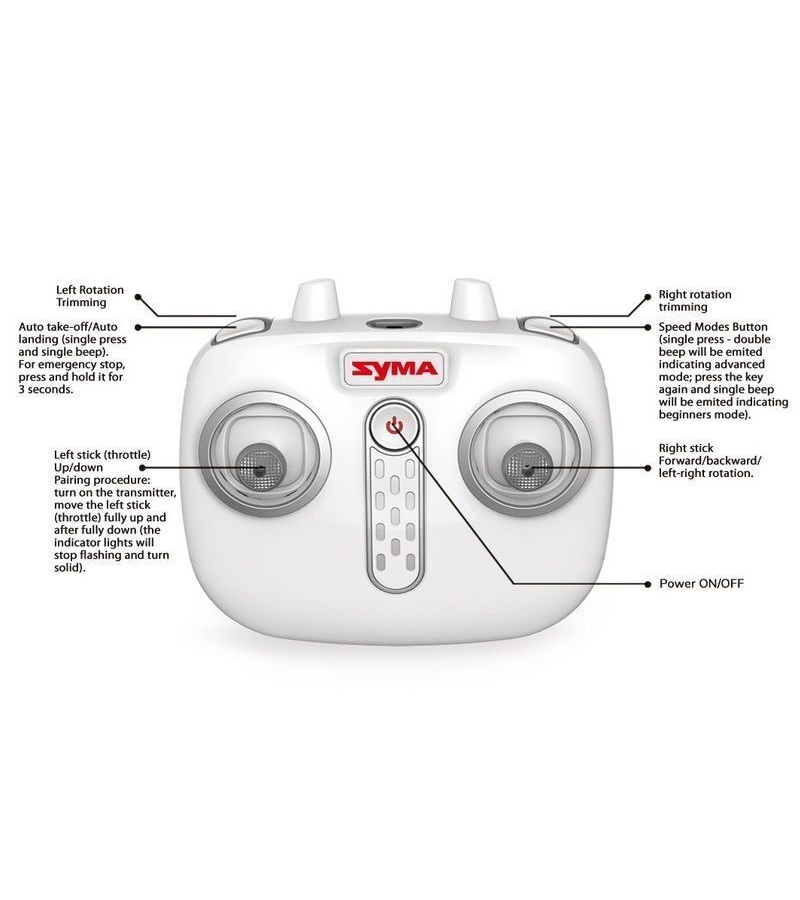 Left Rotation Trimming

Auto take-off/Auto landing (single press and single beep). For emergency stop, press and hold it for 3 seconds.

Left stick (throttle) Up/down
Pairing procedure: turn on the transmitter, move the left stick (throttle) fully up and after fully down (the indicator lights will stop flashing and turn solid).

SYMA

Right rotation trimming

Speed Modes Button (single press - double beep will be emited indicating advanced mode; press the key again and single beep will be emited indicating beginners mode).

Right stick
Forward/backward/ left-right rotation.

Power ON/OFF