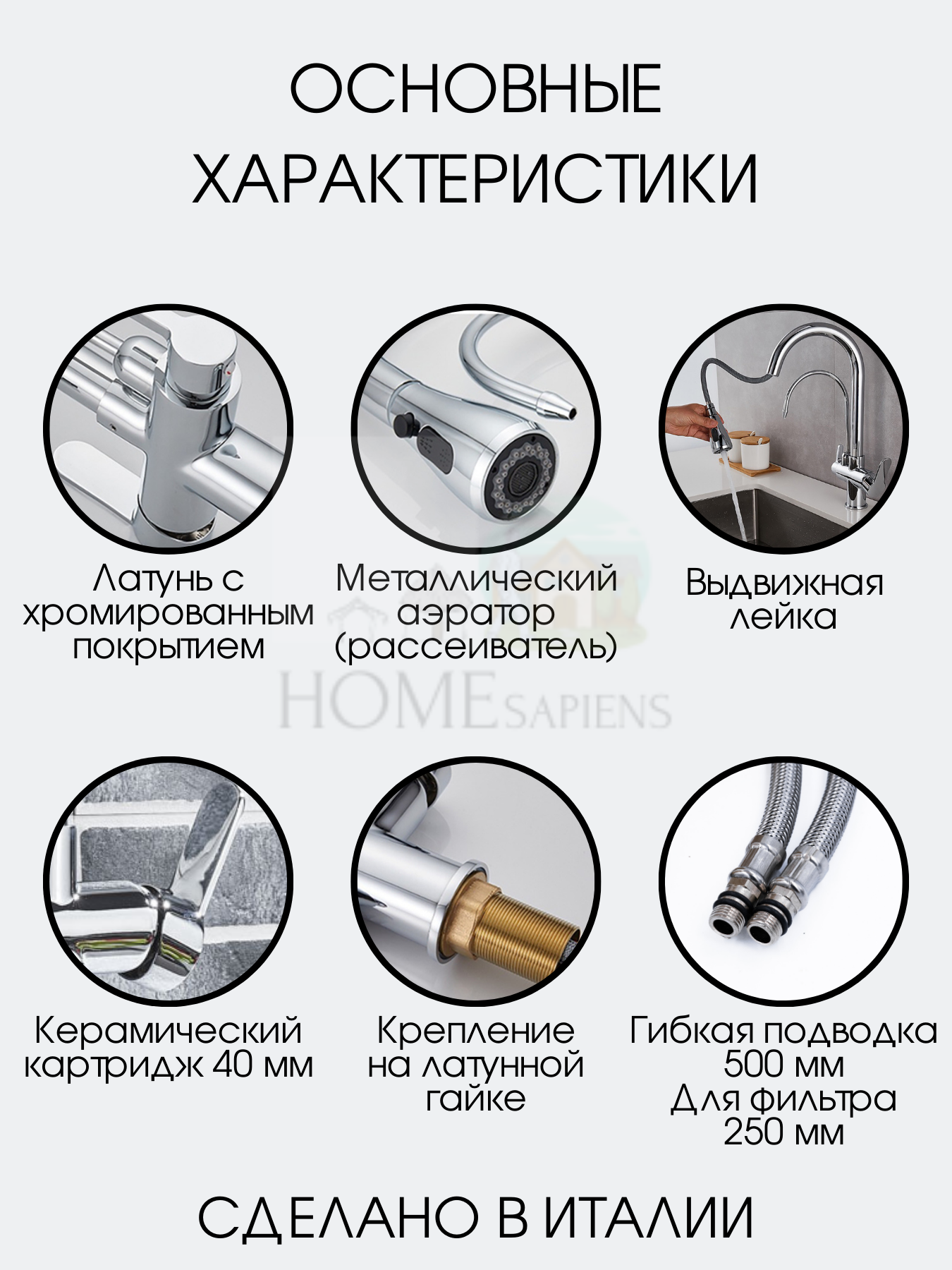 ОСНОВНЫЕ ХАРАКТЕРИСТИКИ

Латунь с хромированным покрытием

Металлический аэратор (рассеиватель)

Выдвижная лейка

HOME SAPIENS

Керамический картридж 40 мм

Крепление на латунной гайке

Гибкая подводка 500 мм
Для фильтра 250 мм

СДЕЛАНО В ИТАЛИИ