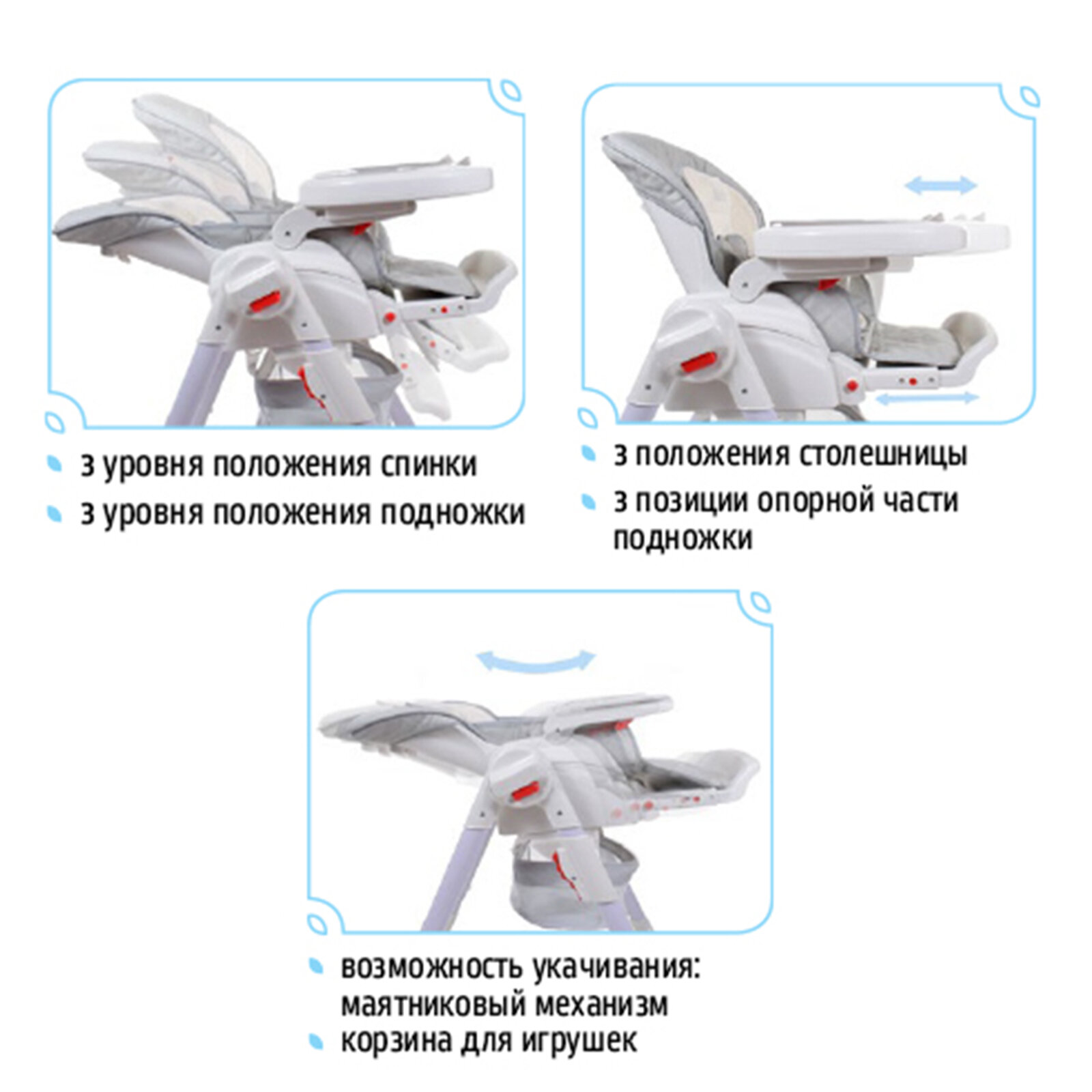 3 уровня положения спинки

3 уровня положения подножки

3 положения столешницы

3 позиции опорной части подножки

возможность укачивания: маятниковый механизм

корзина для игрушек