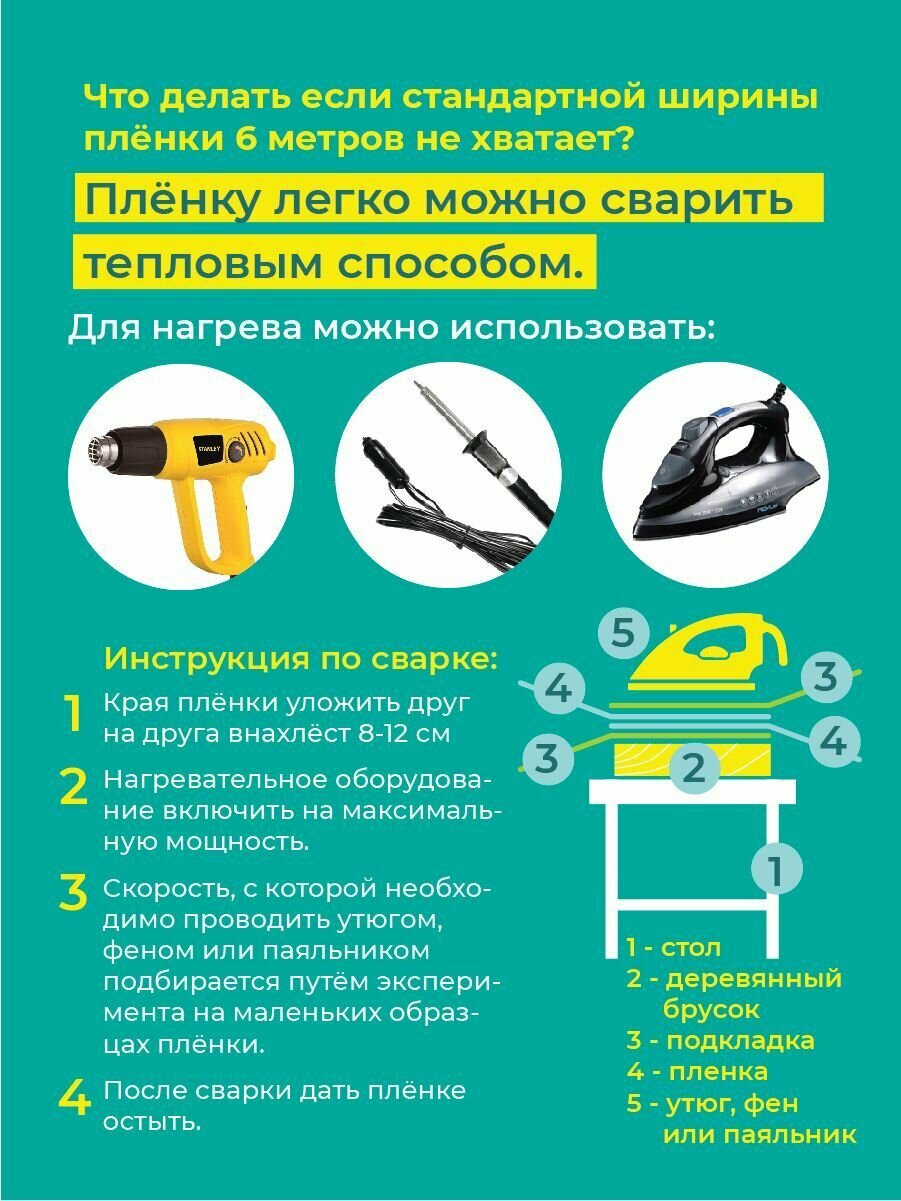 Что делать если стандартной ширины плёнки 6 метров не хватает?

Плёнку легко можно сварить тепловым способом.

Для нагрева можно использовать:

STANLEY

Инструкция по сварке:

1 Края плёнки уложить друг на друга внахлёст 8-12 см

2 Нагревательное оборудование включить на максимальную мощность.

3 Скорость, с которой необходимо проводить утюгом, феном или паяльником подбирается путём эксперимента на маленьких образцах плёнки.

4 После сварки дать плёнке остыть.

5
4
3
3
4
2
1

1 - стол
2 - деревянный брусок
3 - подкладка
4 - пленка
5 - утюг, фен или паяльник