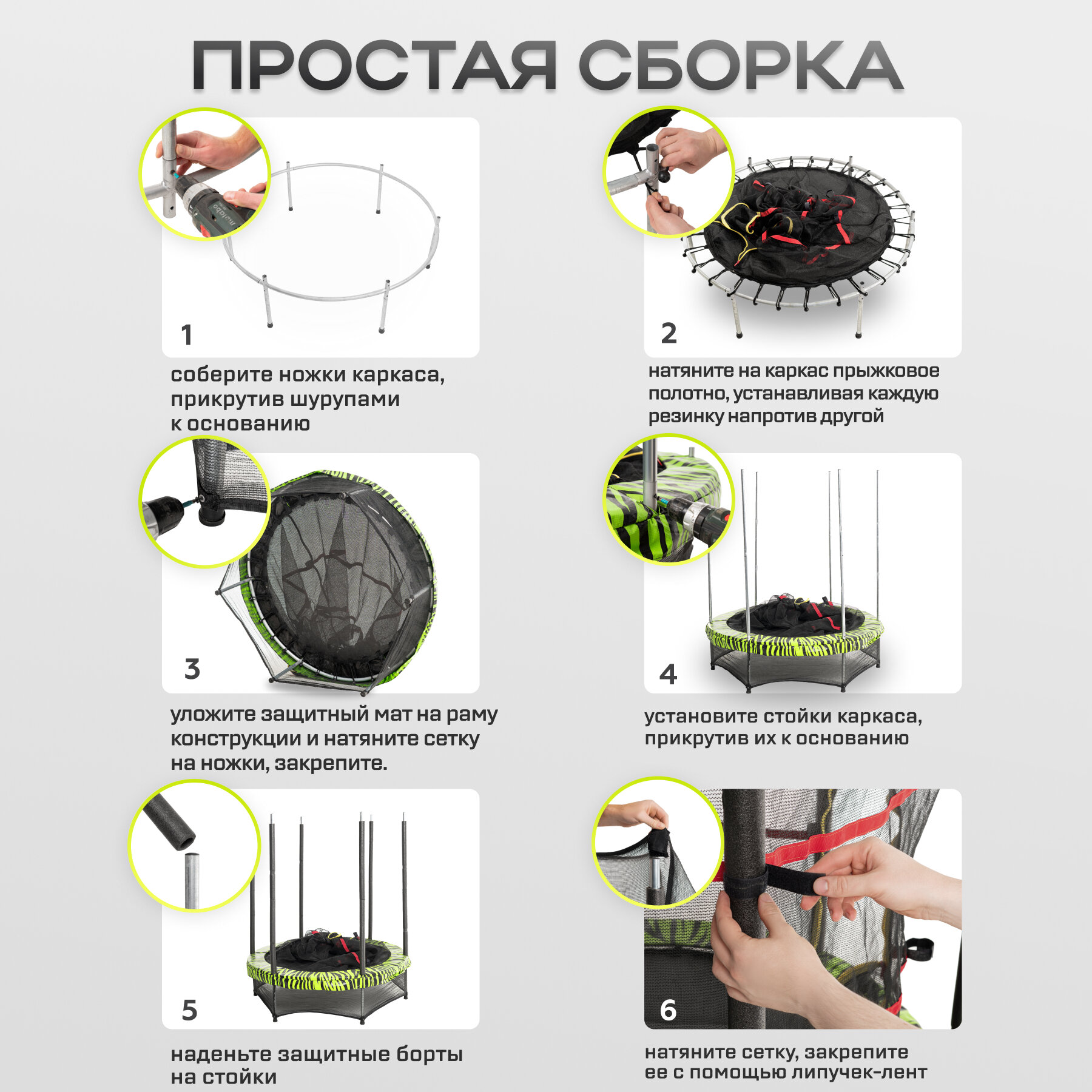 ПРОСТАЯ СБОРКА

1

соберите ножки каркаса, прикрутив шурупами к основанию

2

натяните на каркас прыжковое полотно, устанавливая каждую резинку напротив другой

3

уложите защитный мат на раму конструкции и натяните сетку на ножки, закрепите.

4

установите стойки каркаса, прикрутив их к основанию

5

наденьте защитные борты на стойки

6

натяните сетку, закрепите ее с помощью липучек-лент