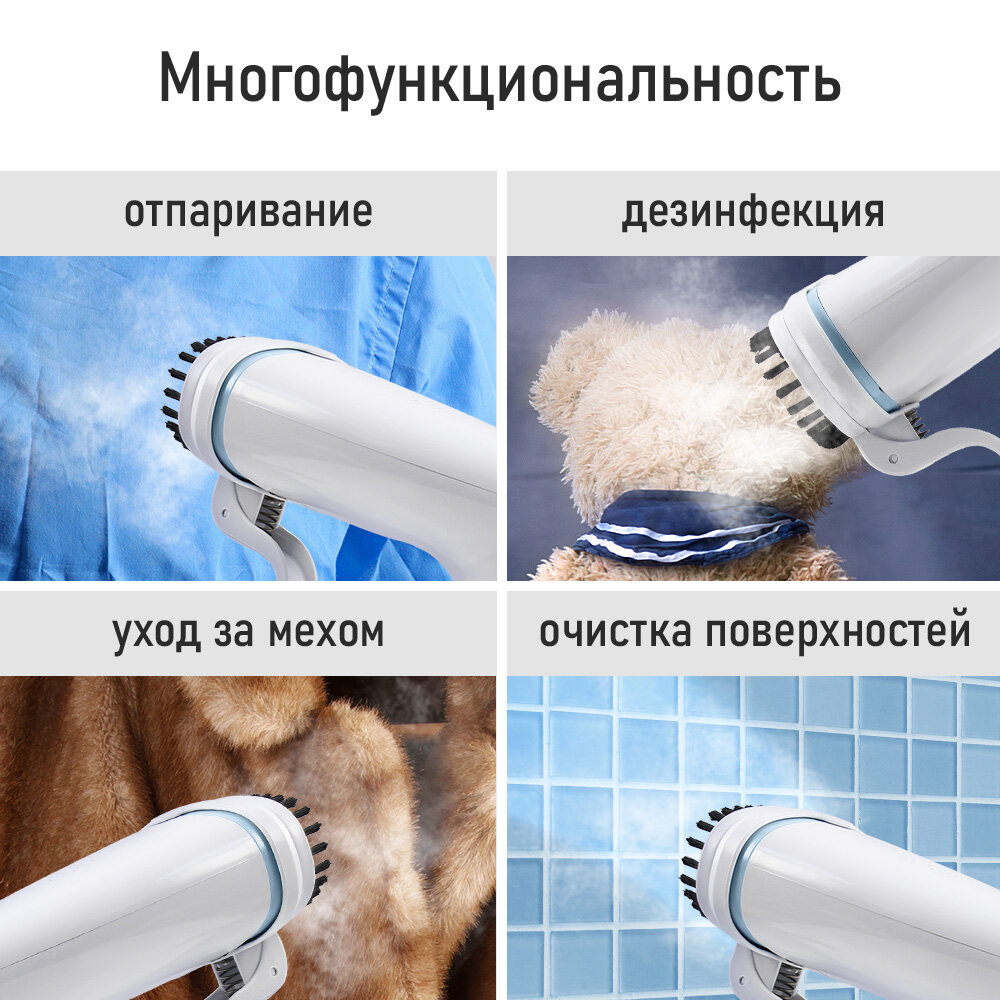 Многофункциональность

отпаривание

дезинфекция

уход за мехом

очистка поверхностей