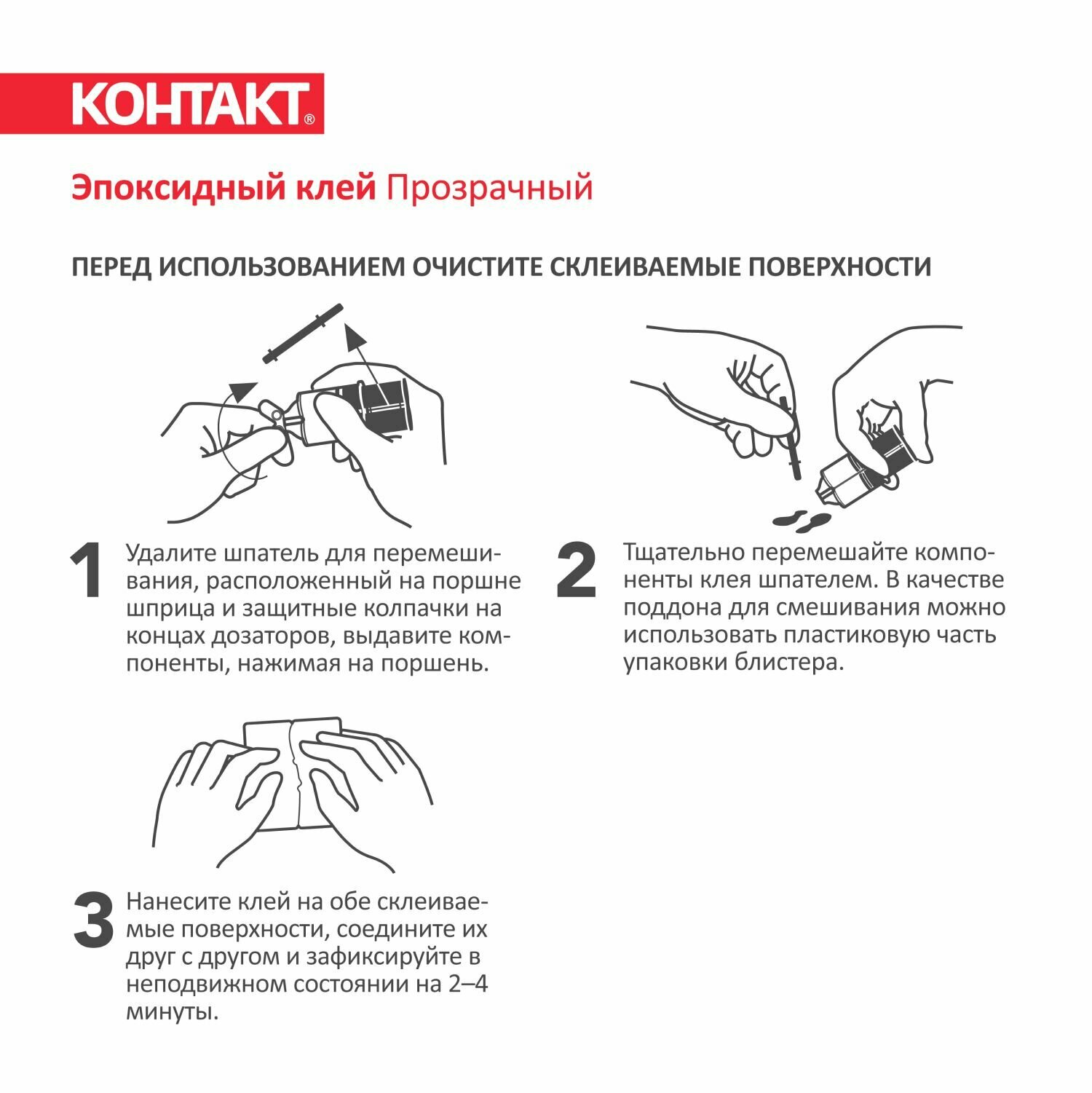 КОНТАКТ®

Эпоксидный клей Прозрачный

ПЕРЕД ИСПОЛЬЗОВАНИЕМ ОЧИСТИТЕ СКЛЕИВАЕМЫЕ ПОВЕРХНОСТИ

1 Удалите шпатель для перемешивания, расположенный на поршне шприца и защитные колпачки на концах дозаторов, выдавите компоненты, нажимая на поршень.

2 Тщательно перемешайте компоненты клея шпателем. В качестве поддона для смешивания можно использовать пластиковую часть упаковки блистера.

3 Нанесите клей на обе склеиваемые поверхности, соедините их друг с другом и зафиксируйте в неподвижном состоянии на 2–4 минуты.