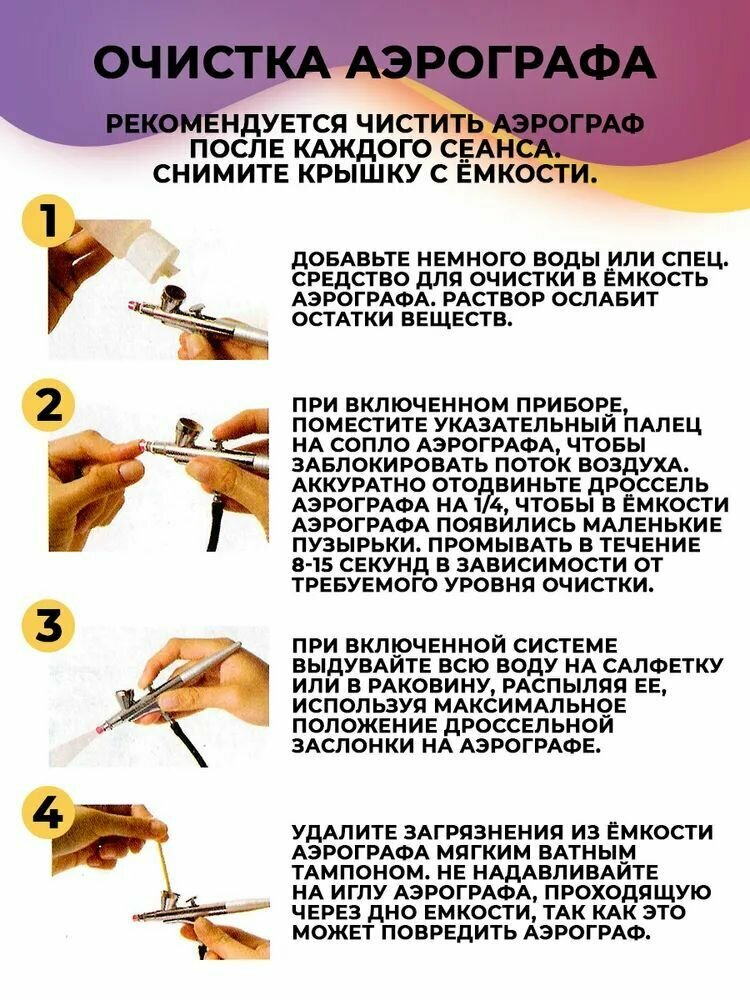 ОЧИСТКА АЭРОГРАФА

РЕКОМЕНДУЕТСЯ ЧИСТИТЬ АЭРОГРАФ ПОСЛЕ КАЖДОГО СЕАНСА. СНИМИТЕ КРЫШКУ С ЁМКОСТИ.

1

ДОБАВЬТЕ НЕМНОГО ВОДЫ ИЛИ СПЕЦ. СРЕДСТВО ДЛЯ ОЧИСТКИ В ЁМКОСТЬ АЭРОГРАФА. РАСТВОР ОСЛАБИТ ОСТАТКИ ВЕЩЕСТВ.

2

ПРИ ВКЛЮЧЕННОМ ПРИБОРЕ, ПОМЕСТИТЕ УКАЗАТЕЛЬНЫЙ ПАЛЕЦ НА СОПЛО АЭРОГРАФА, ЧТОБЫ ЗАБЛОКИРОВАТЬ ПОТОК ВОЗДУХА. АККУРАТНО ОТОДВИНЬТЕ ДРОССЕЛЬ АЭРОГРАФА НА 1/4, ЧТОБЫ В ЁМКОСТИ АЭРОГРАФА ПОЯВИЛИСЬ МАЛЕНЬКИЕ ПУЗЫРЬКИ. ПРОМЫВАТЬ В ТЕЧЕНИЕ 8-15 СЕКУНД В ЗАВИСИМОСТИ ОТ ТРЕБУЕМОГО УРОВНЯ ОЧИСТКИ.

3

ПРИ ВКЛЮЧЕННОЙ СИСТЕМЕ ВЫДУВАЙТЕ ВСЮ ВОДУ НА САЛФЕТКУ ИЛИ В РАКОВИНУ, РАСПЫЛЯЯ ЕЕ, ИСПОЛЬЗУЯ МАКСИМАЛЬНОЕ ПОЛОЖЕНИЕ ДРОССЕЛЬНОЙ ЗАСЛОНКИ НА АЭРОГРАФЕ.

4

УДАЛИТЕ ЗАГРЯЗНЕНИЯ ИЗ ЁМКОСТИ АЭРОГРАФА МЯГКИМ ВАТНЫМ ТАМПОНОМ. НЕ НАДАВЛИВАЙТЕ НА ИГЛУ АЭРОГРАФА, ПРОХОДЯЩУЮ ЧЕРЕЗ ДНО ЕМКОСТИ, ТАК КАК ЭТО МОЖЕТ ПОВРЕДИТЬ АЭРОГРАФ.