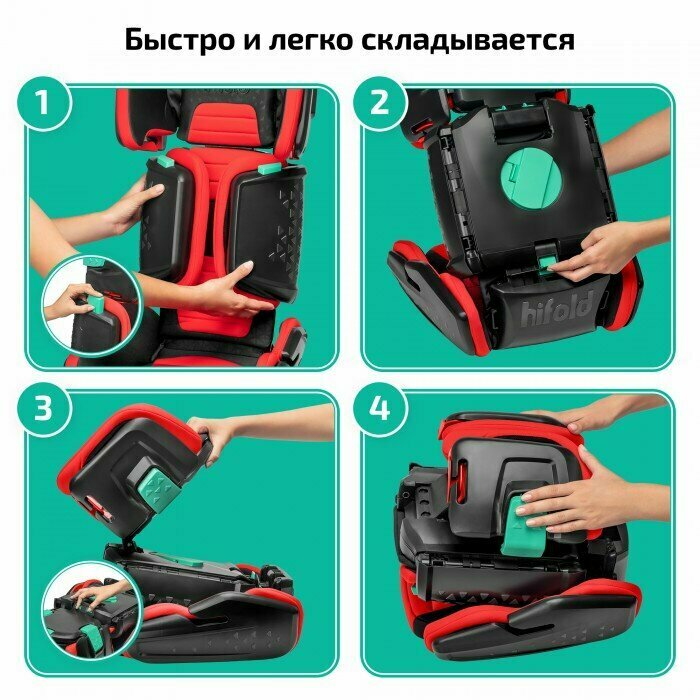 Быстро и легко складывается

1

2

hifold

3

4