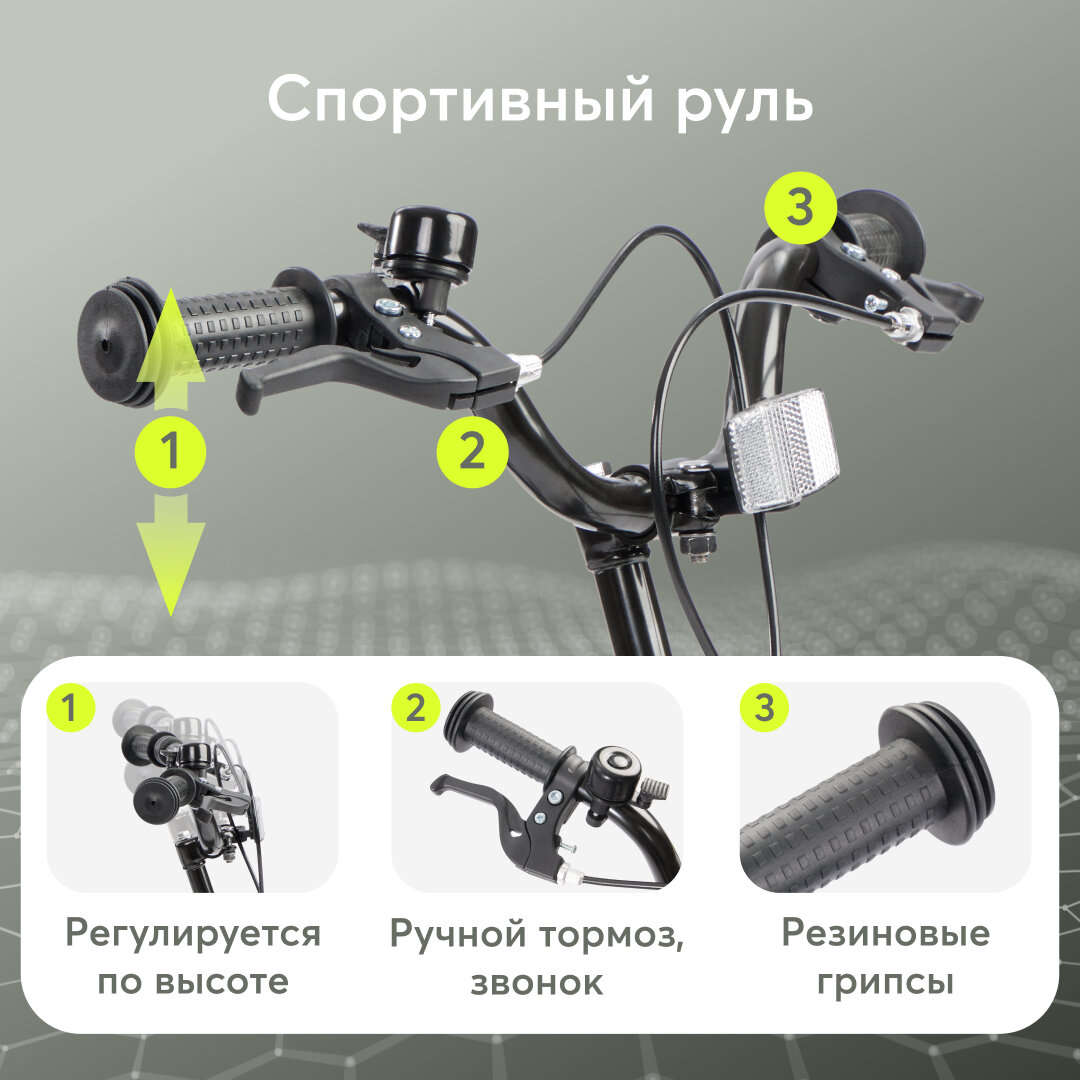 Спортивный руль

3

1

2

1

Регулируется по высоте

2

Ручной тормоз, звонок

3

Резиновые грипсы