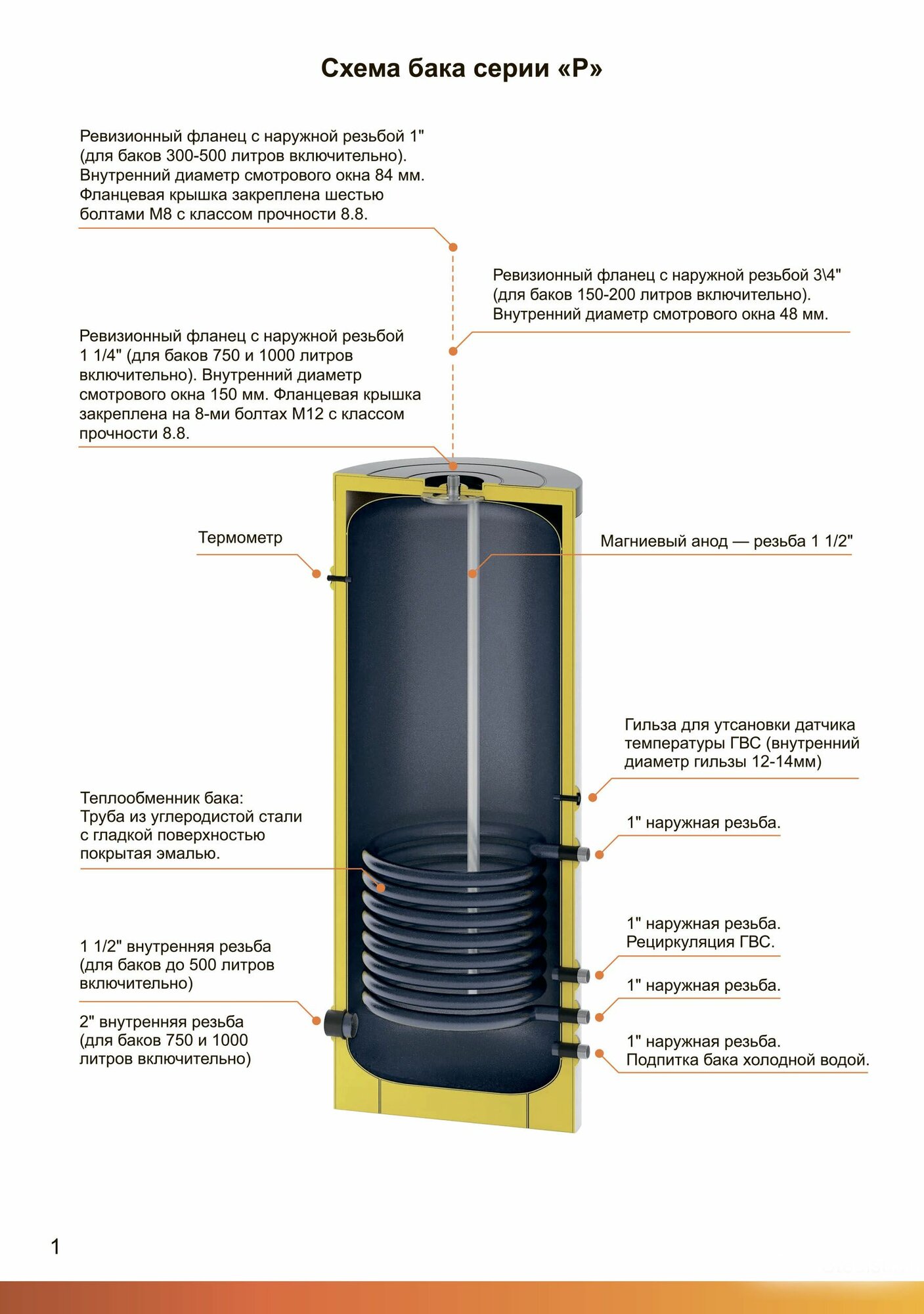 Схема бака серии «Р»

Ревизионный фланец с наружной резьбой 1" (для баков 300-500 литров включительно). Внутренний диаметр смотрового окна 84 мм. Фланцевая крышка закреплена шестью болтами М8 с классом прочности 8.8.

Ревизионный фланец с наружной резьбой 3\4" (для баков 150-200 литров включительно). Внутренний диаметр смотрового окна 48 мм.

Ревизионный фланец с наружной резьбой 1 1/4" (для баков 750 и 1000 литров включительно). Внутренний диаметр смотрового окна 150 мм. Фланцевая крышка закреплена на 8-ми болтах М12 с классом прочности 8.8.

Термометр

Магниевый анод — резьба 1 1/2"

Гильза для утсановки датчика температуры ГВС (внутренний диаметр гильзы 12-14мм)

Теплообменник бака: Труба из углеродистой стали с гладкой поверхностью покрытая эмалью.

1" наружная резьба.

1" наружная резьба. Рециркуляция ГВС.

1 1/2" внутренняя резьба (для баков до 500 литров включительно)

1" наружная резьба.

2" внутренняя резьба (для баков 750 и 1000 литров включительно)

1" наружная резьба. Подпитка бака холодной водой.

1