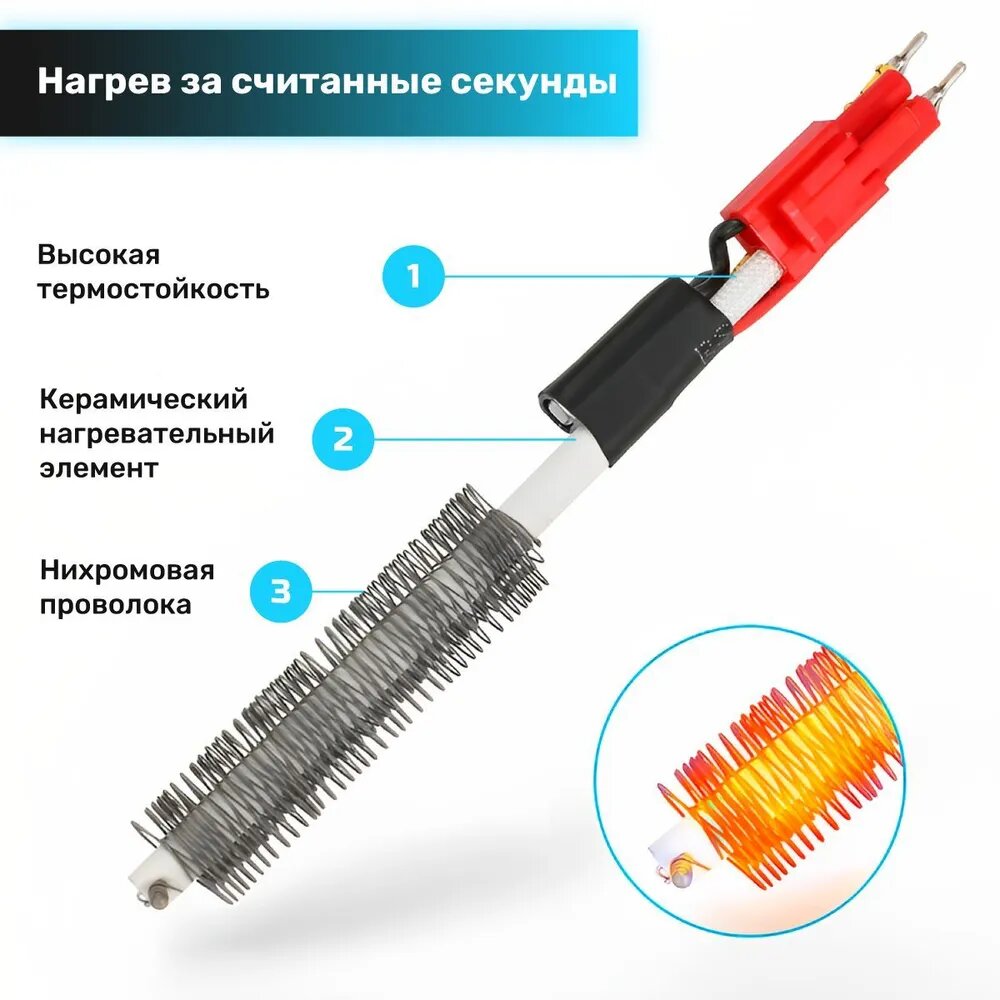 Нагрев за считанные секунды

Высокая термостойкость

1

Керамический нагревательный элемент

2

Нихромовая проволока

3