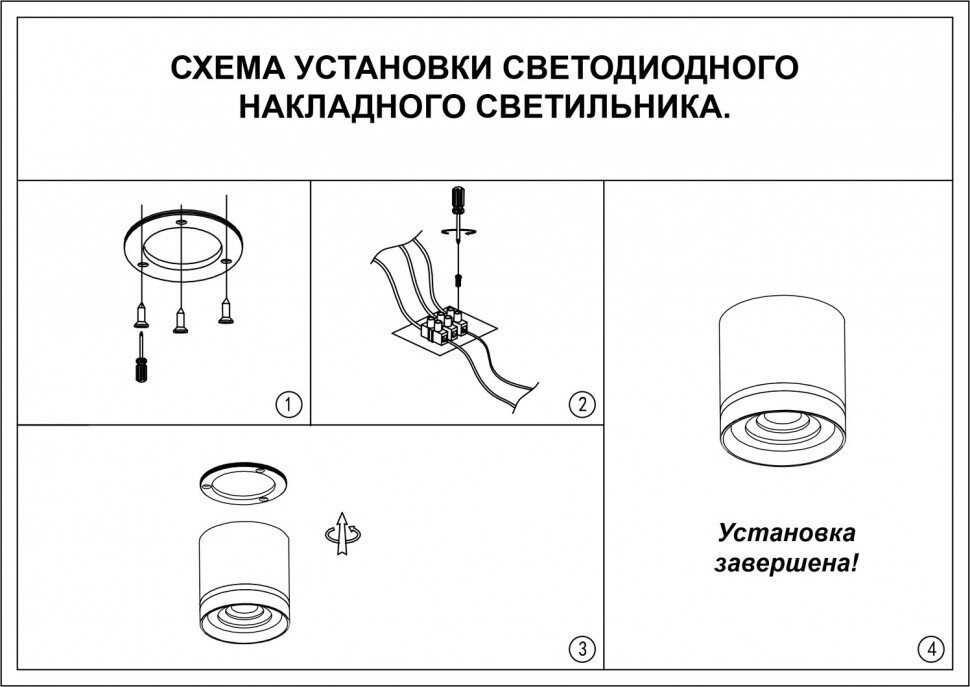 СХЕМА УСТАНОВКИ СВЕТОДИОДНОГО НАКЛАДНОГО СВЕТИЛЬНИКА.

1

2

3

Установка завершена!

4