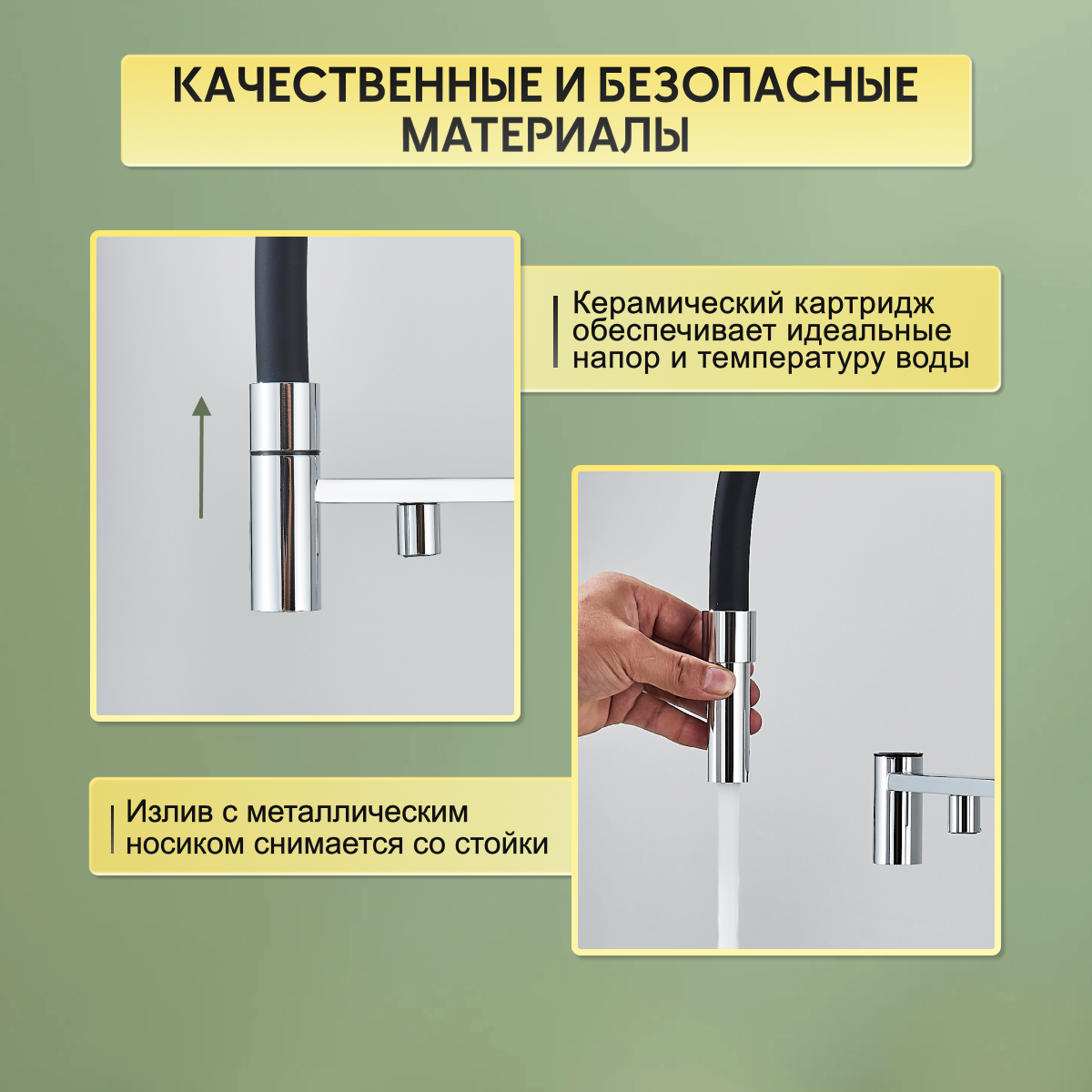 КАЧЕСТВЕННЫЕ И БЕЗОПАСНЫЕ МАТЕРИАЛЫ

Керамический картридж обеспечивает идеальные напор и температуру воды

Излив с металлическим носиком снимается со стойки