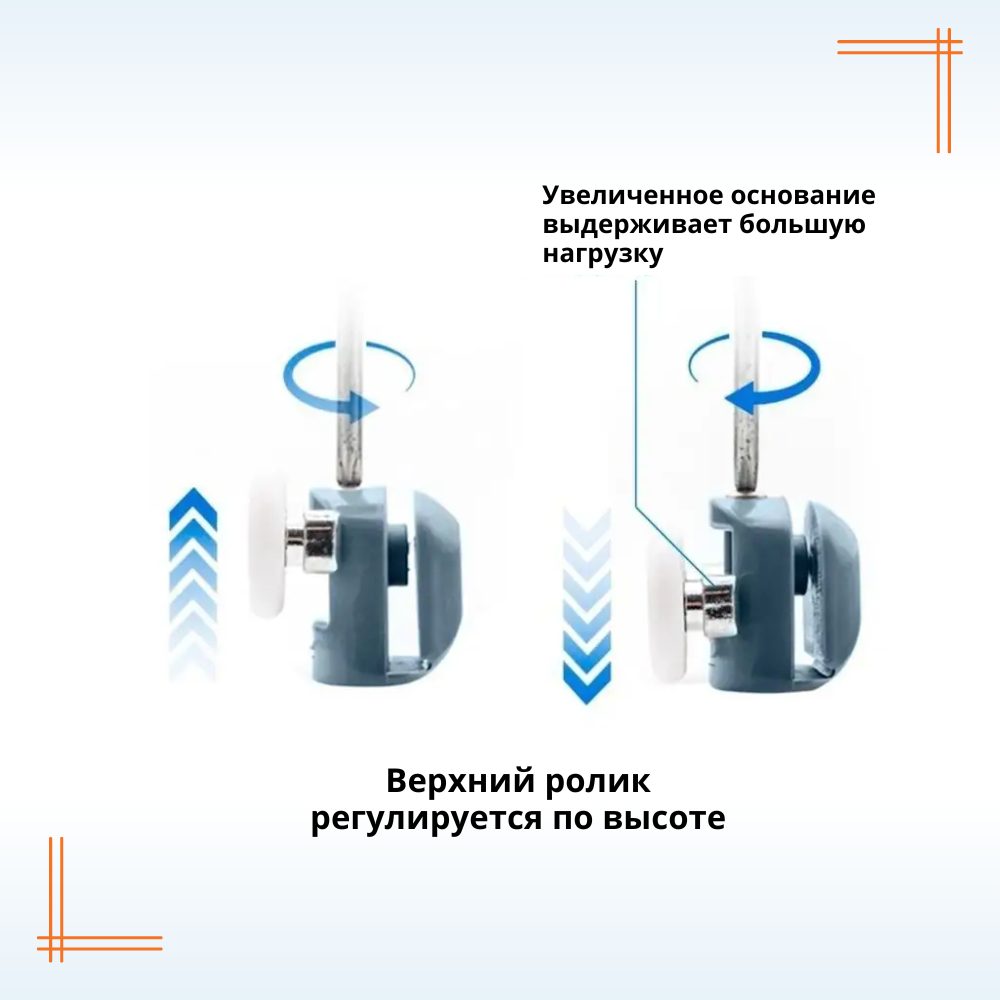 Увеличенное основание выдерживает большую нагрузку

Верхний ролик регулируется по высоте