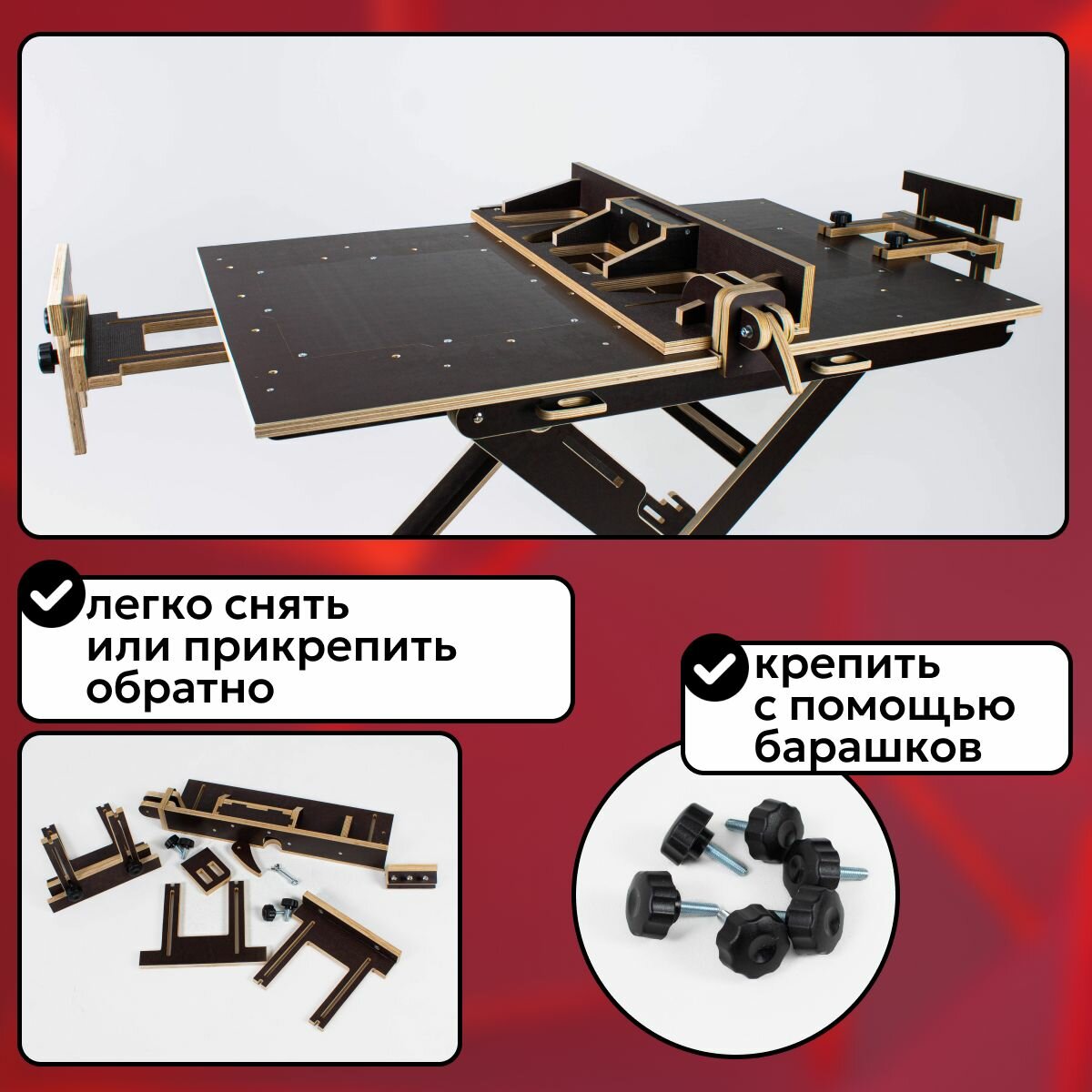 легко снять или прикрепить обратно

крепить с помощью барашков