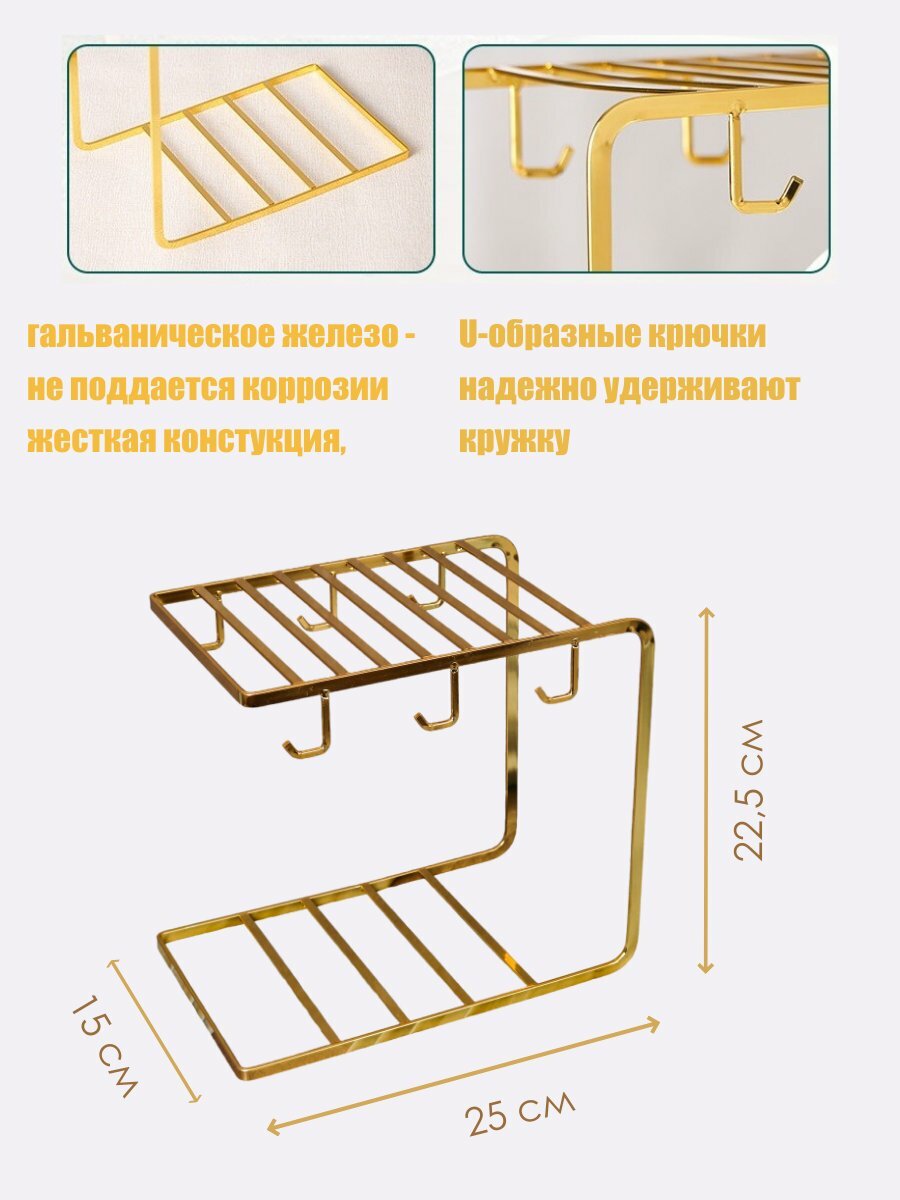 гальваническое железо - не поддается коррозии жесткая констукция,

U-образные крючки надежно удерживают кружку

22,5 см

15 см

25 см